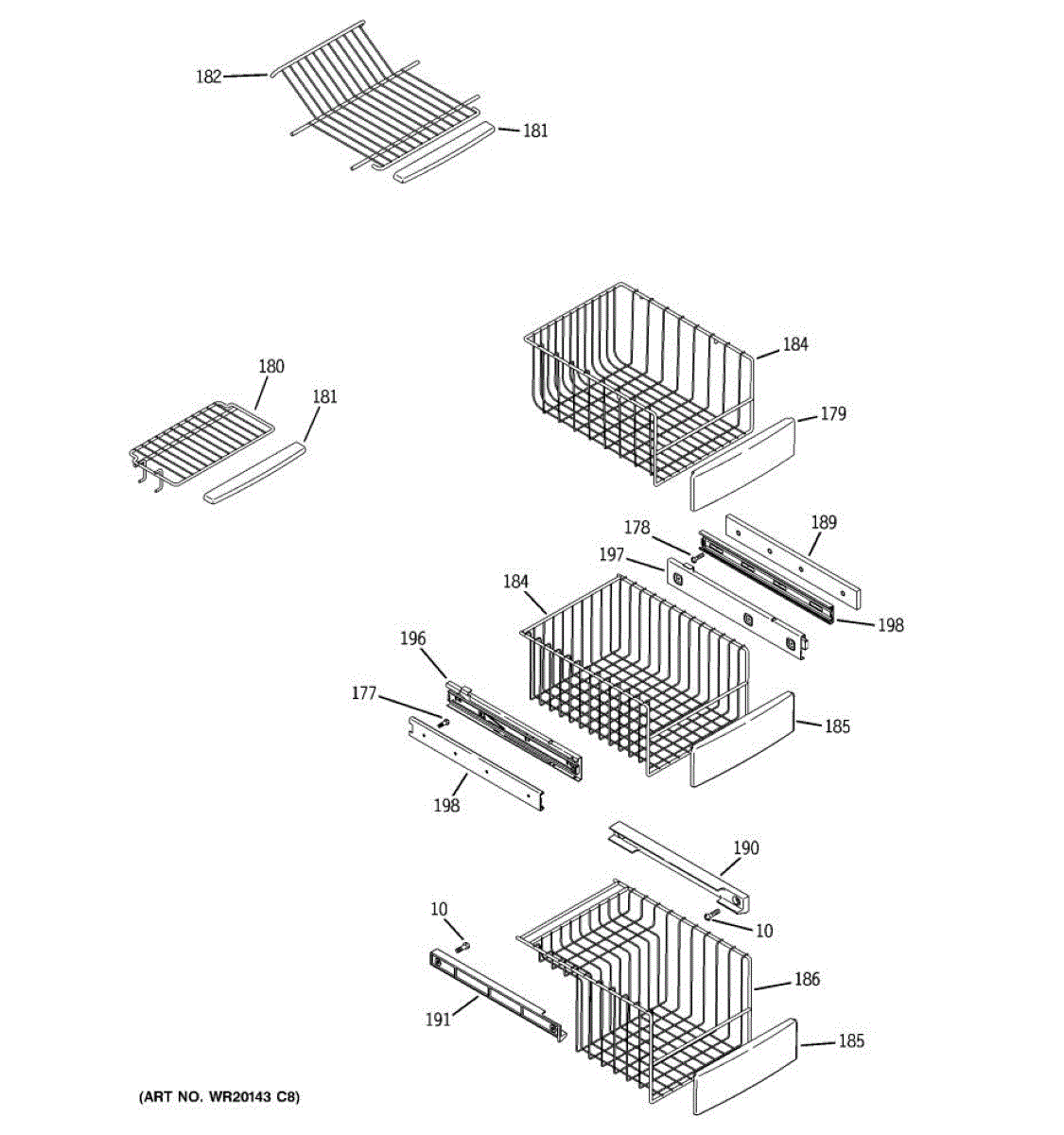 182
181
180
181
184
179
178
189
197
184
198
196
177
185
198
190
10
10
186
191
185
(ART NO. WR20143 C8)