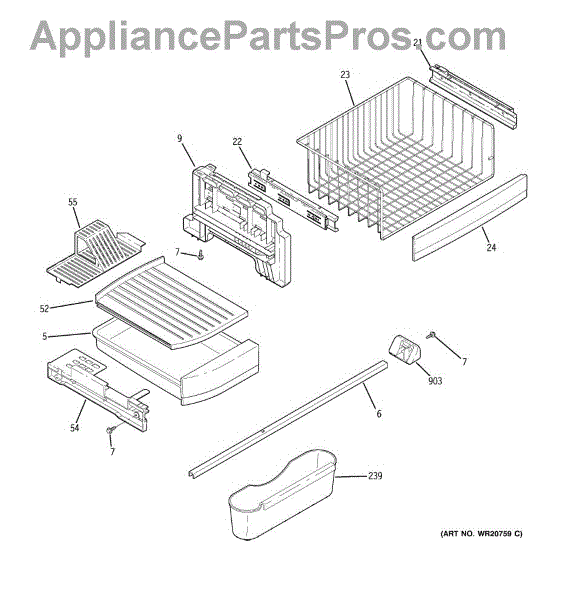 AppliancePartsPros.com

21
23
9
22
55
7
24
52
5
7
903
6
54
7
239

(ART NO. WR20759 C)