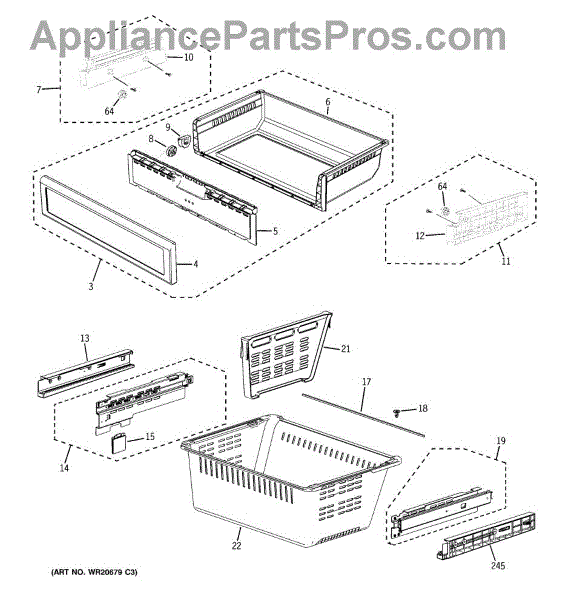 AppliancePartsPros.com

10
7
64
6
9
8
5
4
3
64
12
11
13
21
17
18
15
14
19
22
245
(ART NO. WR20679 C3)