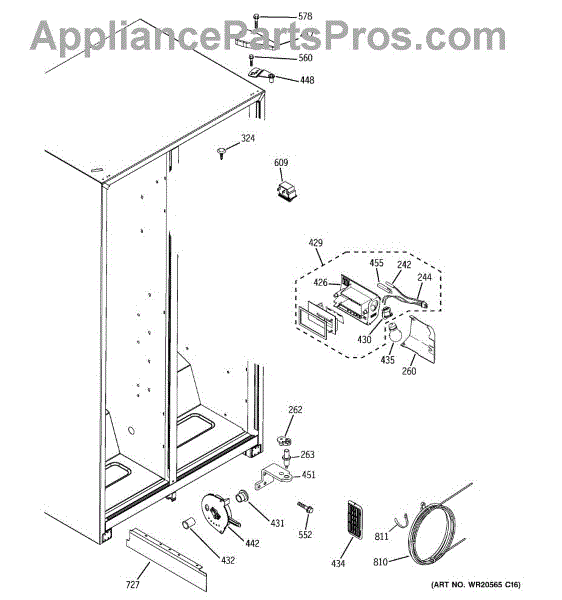 AppliancePartsPros.com

578
560
448
324
609
429
455
242
244
426
430
435
260
262
263
451
431
442
432
552
434
811
810
727

(ART NO. WR20565 C16)