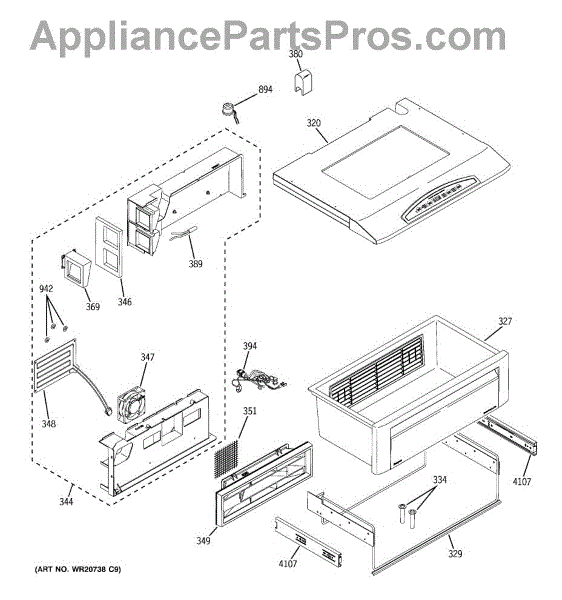 AppliancePartsPros.com

380
894
320
389
942
369
346
327
394
347
351
348
4107
334
344
349
4107
329

(ART NO. WR20738 C9)