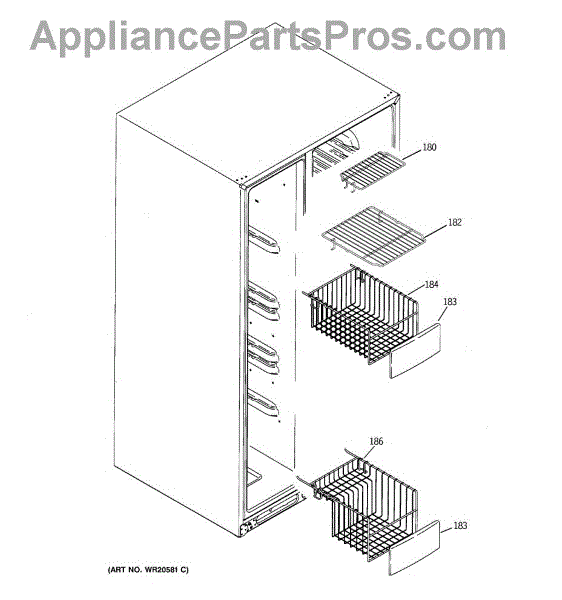 AppliancePartsPros.com

180

182

184

183

186

183

(ART NO. WR20581 C)