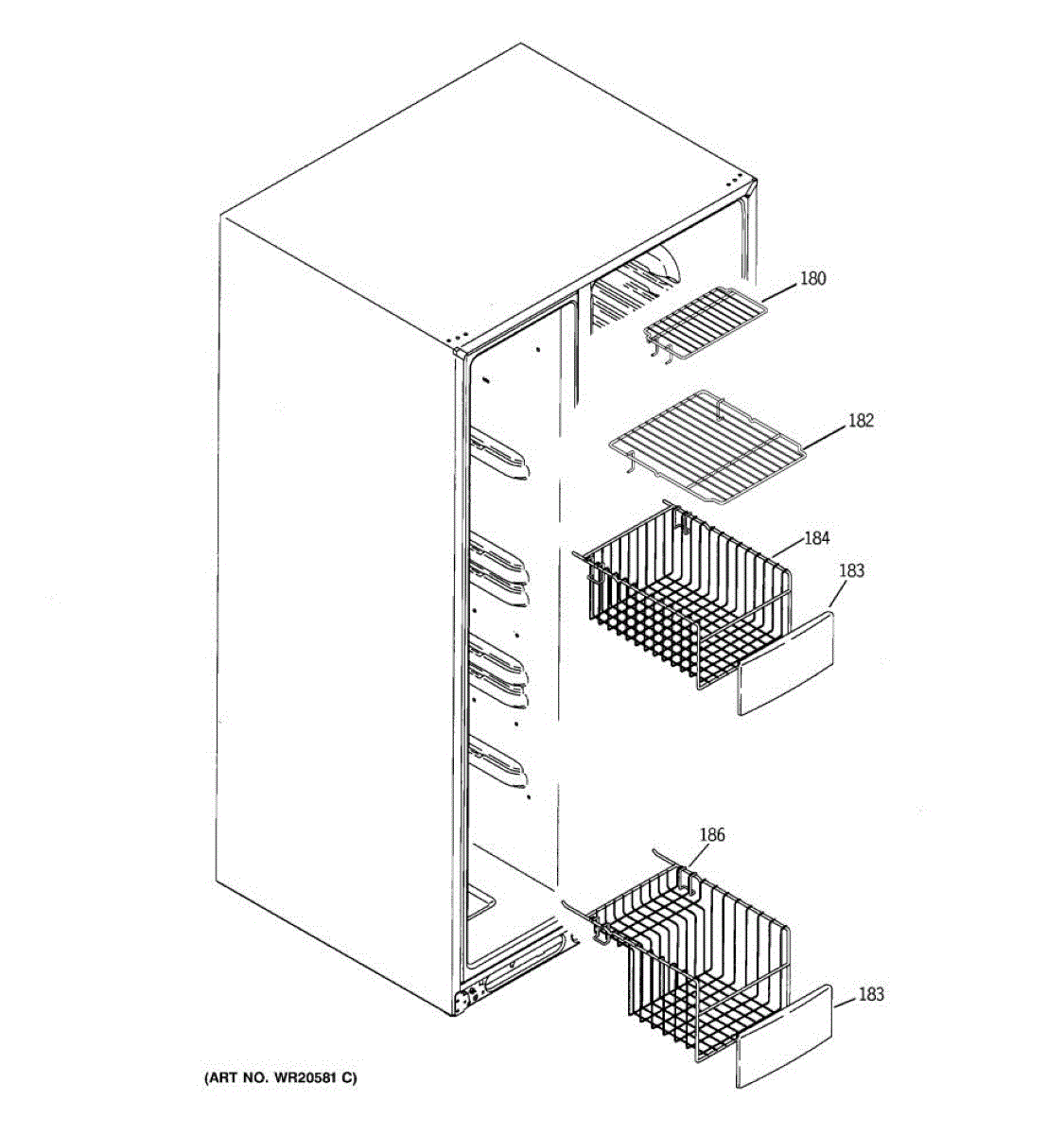 180

182

184

183

186

183

(ART NO. WR20581 C)