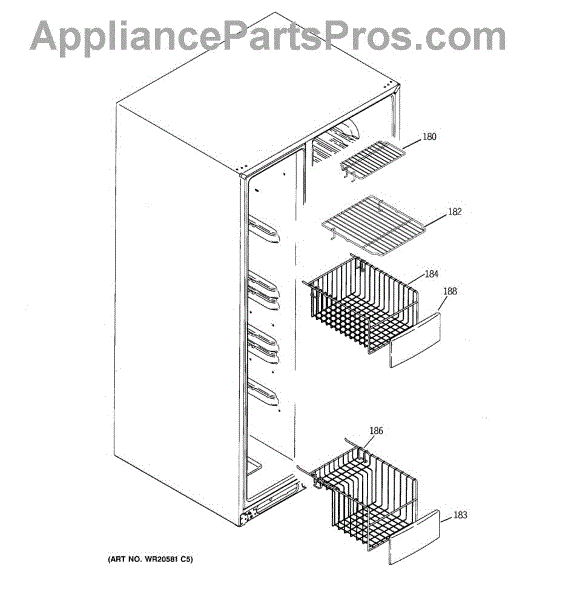 AppliancePartsPros.com

180

182

184

188

186

183

(ART NO. WR20581 C5)