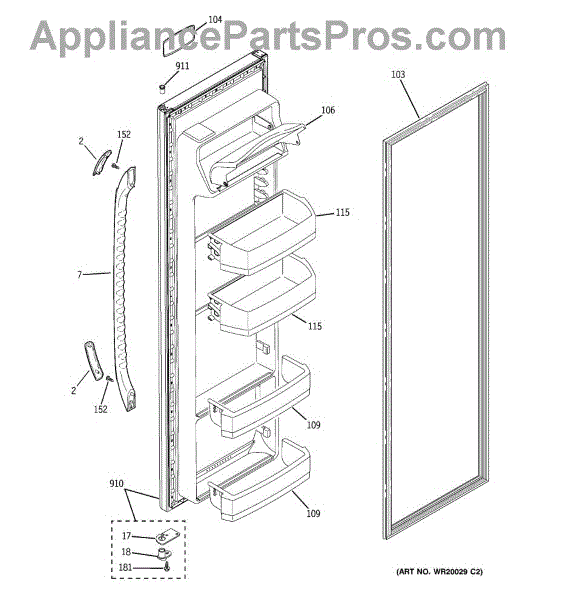 AppliancePartsPros.com

104

911

103

106

2

152

115

7

115

2

152

109

910

109

17

18

181

(ART NO. WR20029 C2)