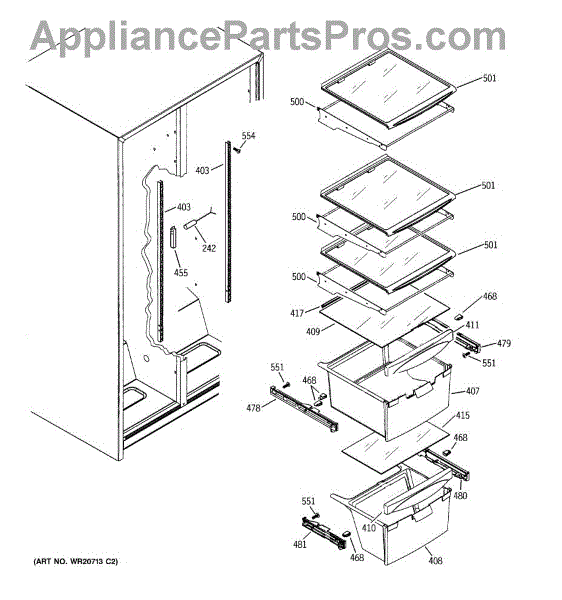 AppliancePartsPros.com

501
500
554
403
501
403
500
242
501
455
500
468
417
411
409
479
551
551
468
407
478
415
468
480
551
410
481
468
408

(ART NO. WR20713 C2)