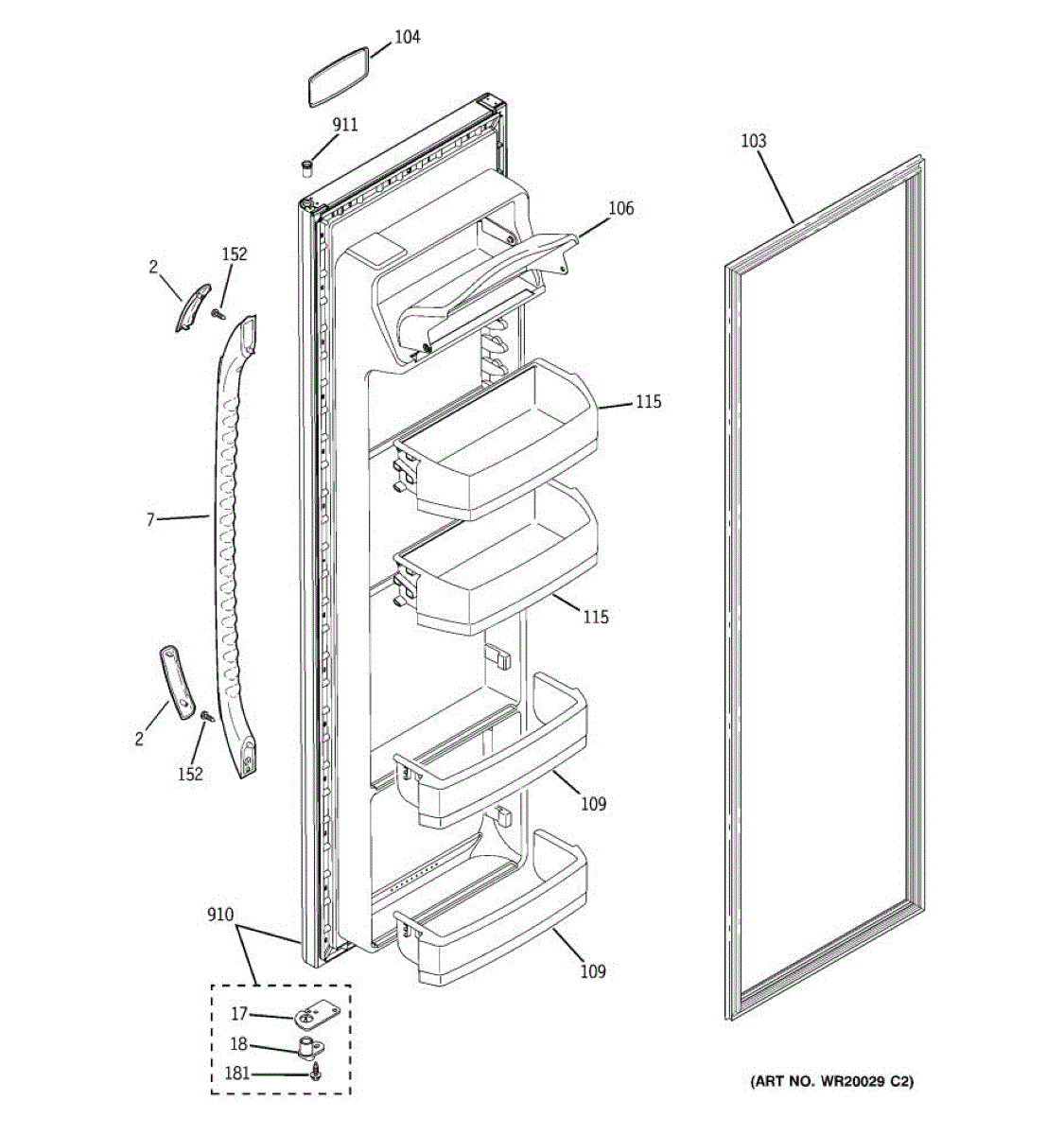 104

911

103

106

2

152

115

7

115

2

152

109

910

109

17

18

181

(ART NO. WR20029 C2)