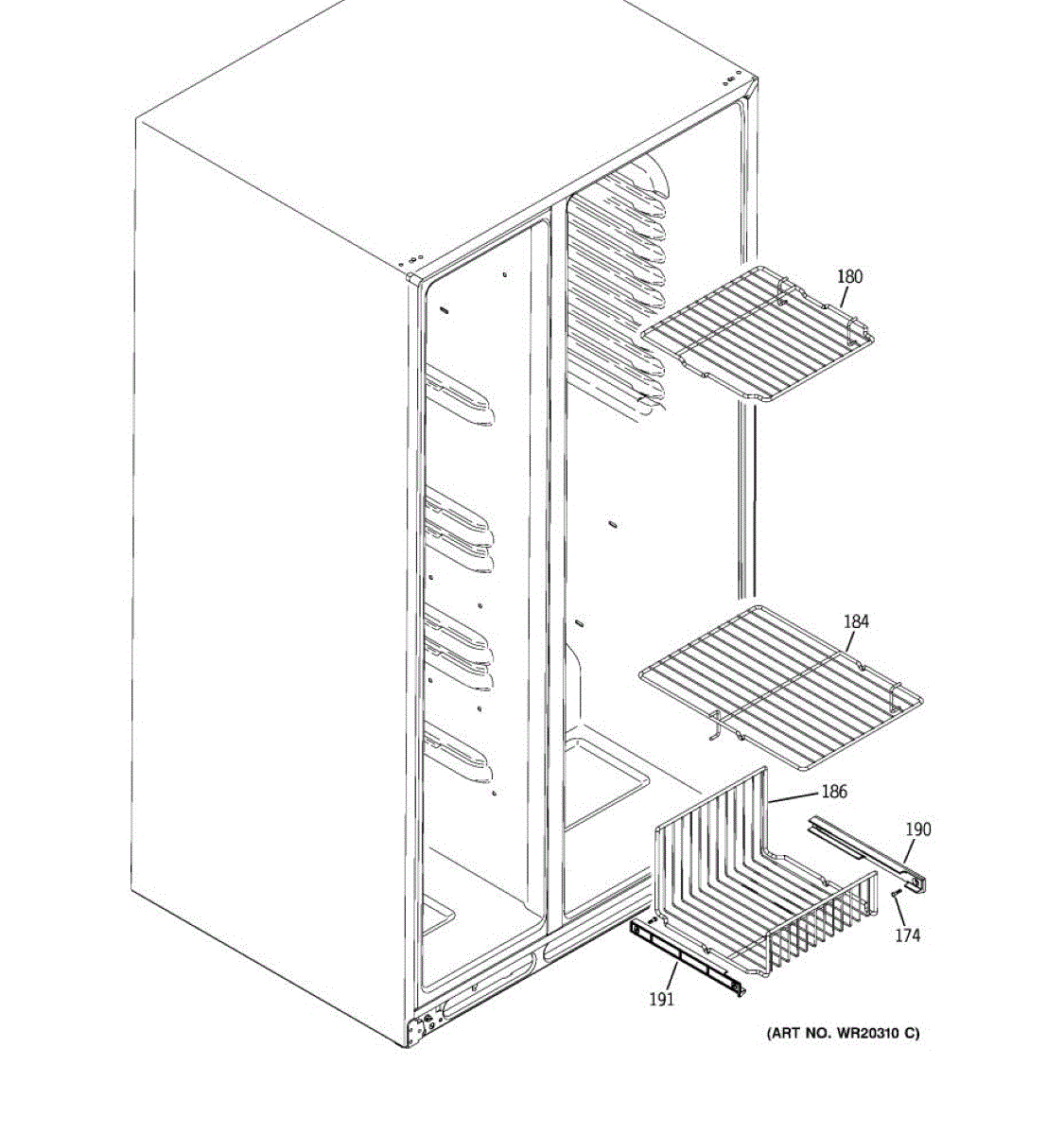 180

184

186

190

174

191

(ART NO. WR20310 C)