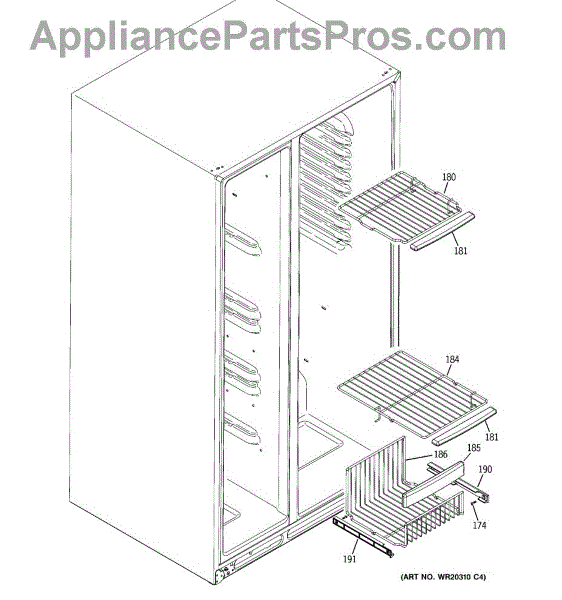 AppliancePartsPros.com

180
181
184
181
186
185
190
174
191

(ART NO. WR20310 C4)