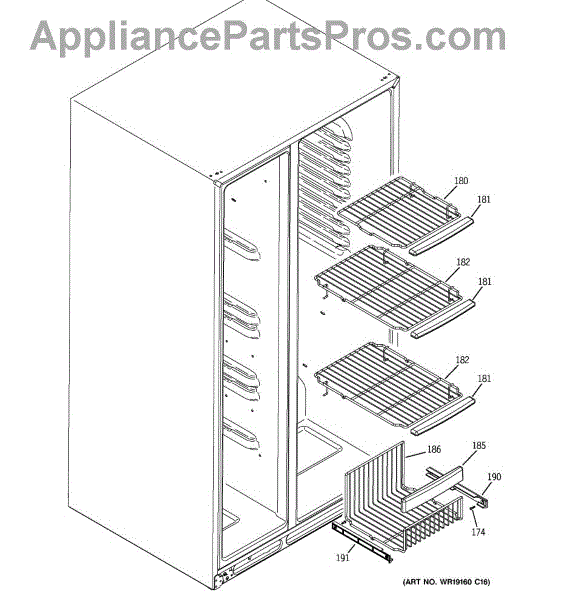 AppliancePartsPros.com

180
181
182
181
182
181
186
185
190
174
191

(ART NO. WR19160 C16)