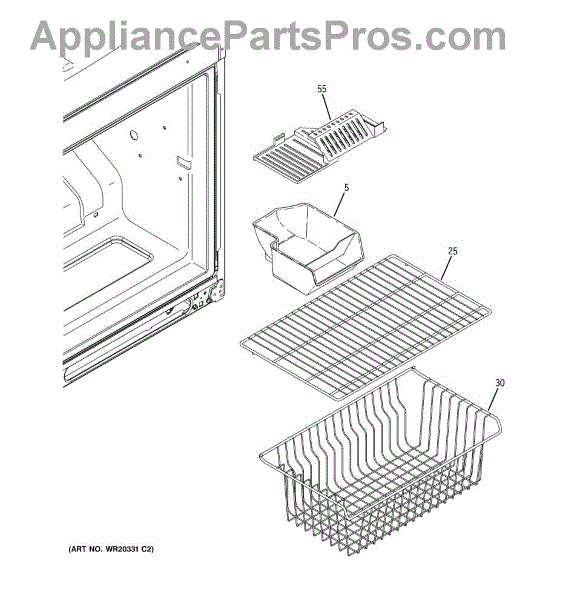 AppliancePartsPros.com

55

5

25

30

(ART NO. WR20331 C2)