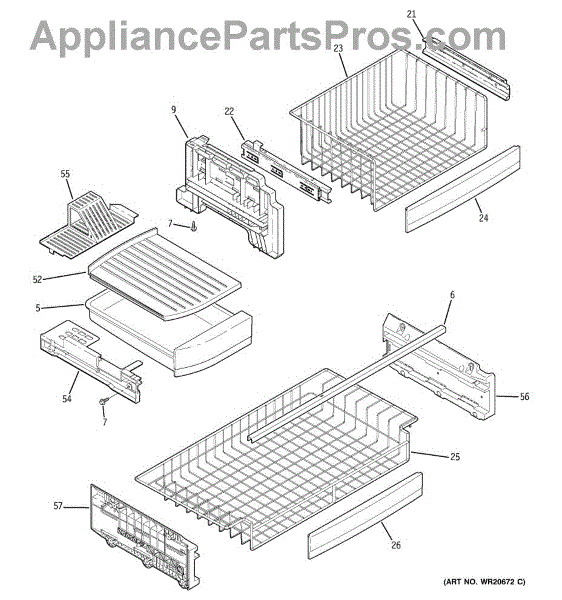 AppliancePartsPros.com

21
23
9
22
55
7
24
52
5
6
54
7
56
25
57
26

(ART NO. WR20672 C)