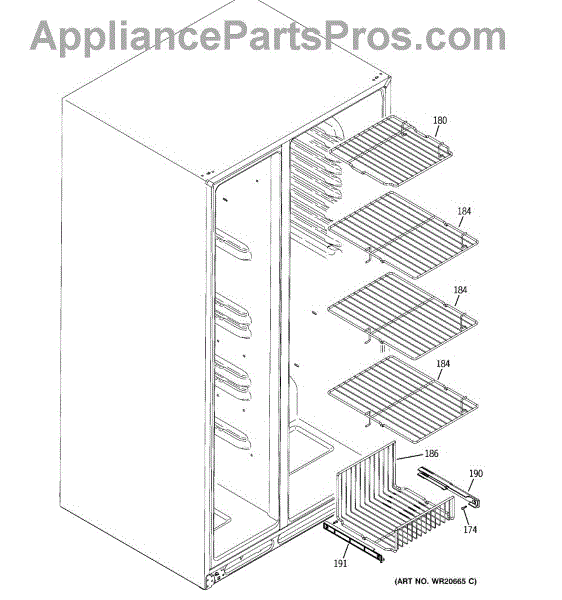 AppliancePartsPros.com

180

184

184

184

186

190

174

191

(ART NO. WR20665 C)