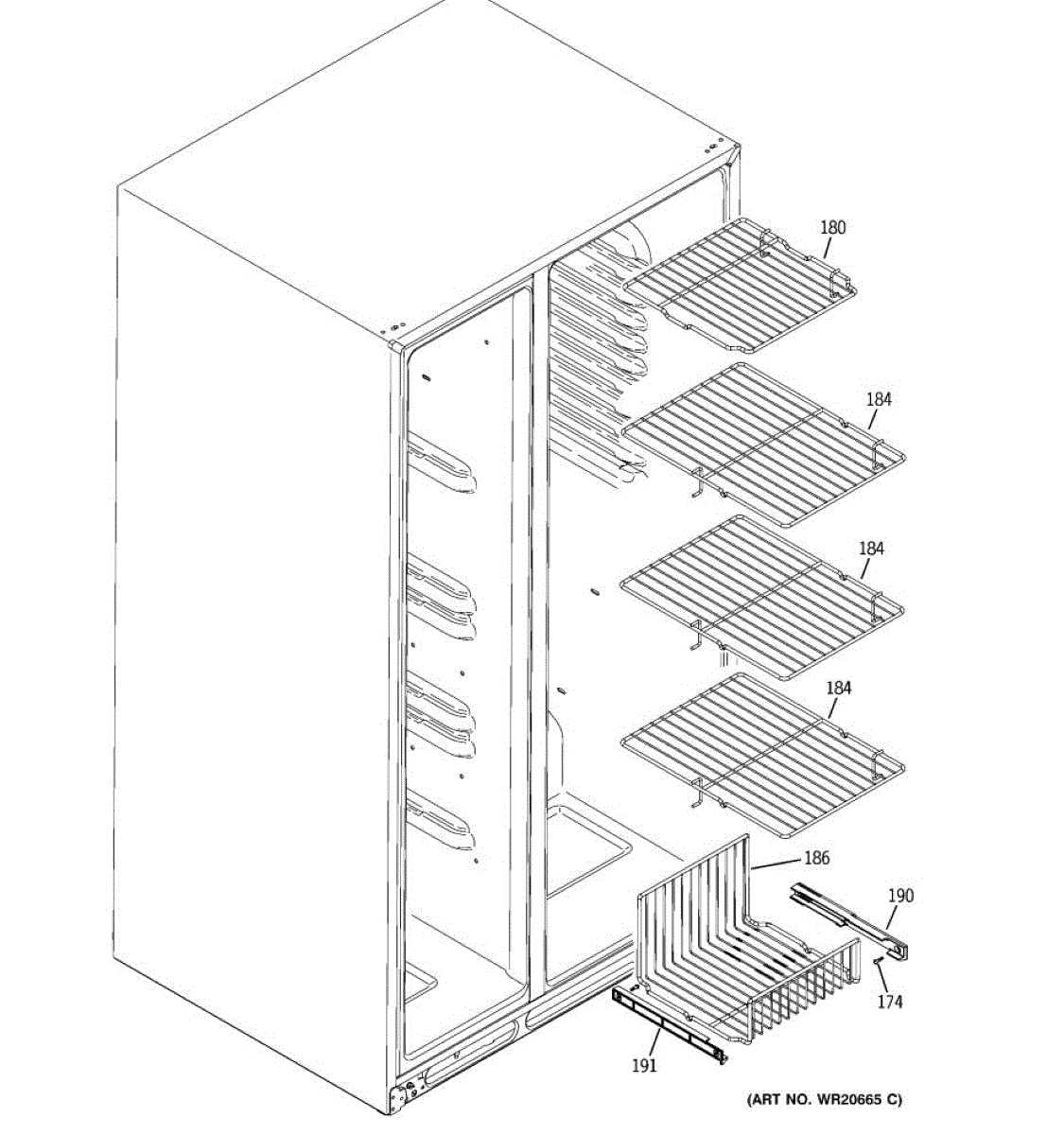 180

184

184

184

186

190

174

191

(ART NO. WR20665 C)