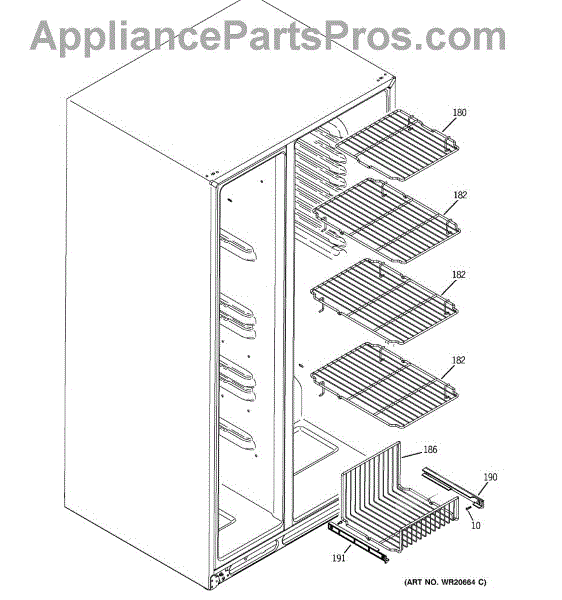 AppliancePartsPros.com

180

182

182

182

186

190

10

191

(ART NO. WR20664 C)