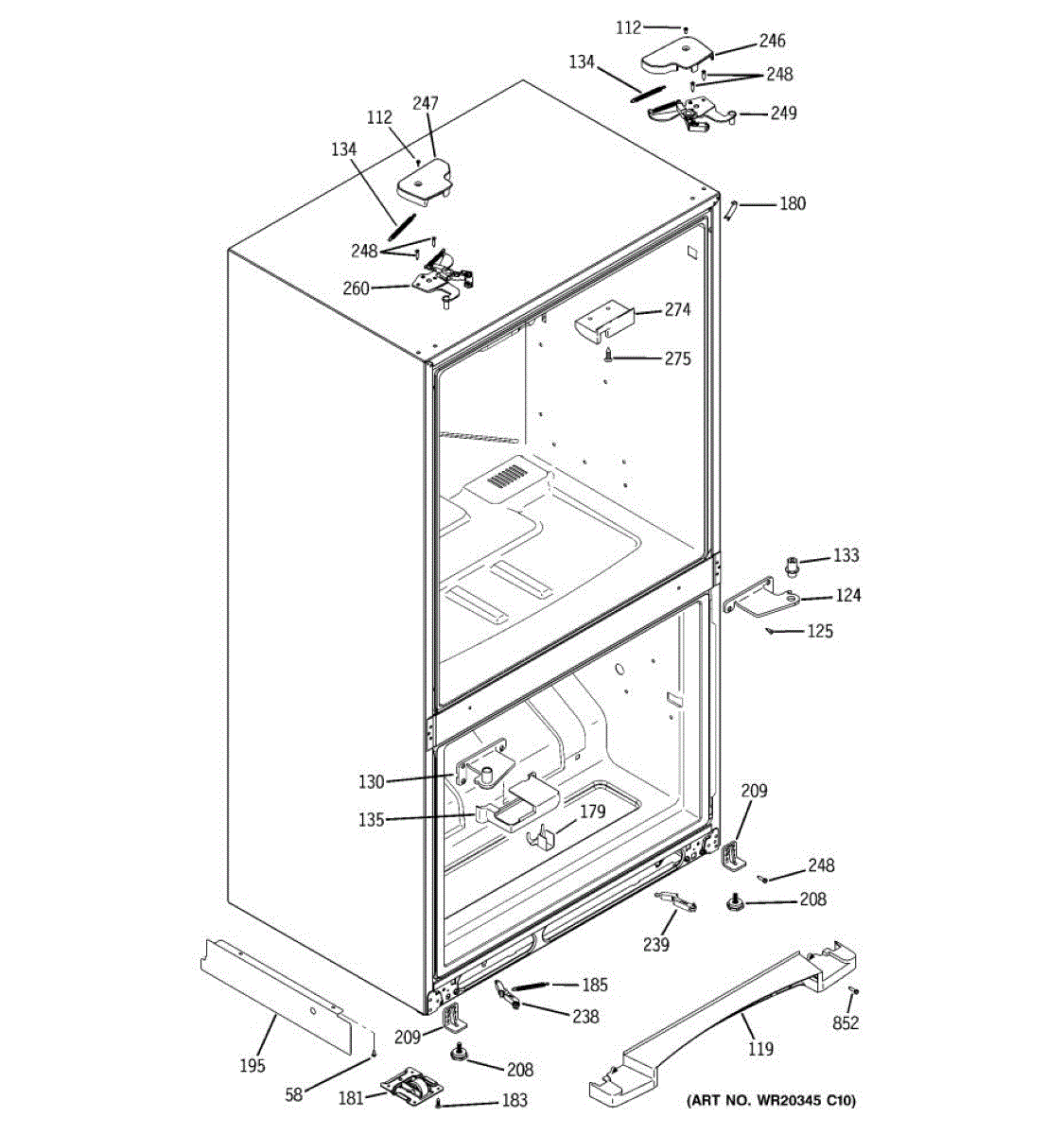 112
246
134
248
249
112
247
134
180
248
260
274
275
133
124
125
130
135
179
209
248
208
239
185
238
852
119
195
209
208
58
181
183
(ART NO. WR20345 C10)