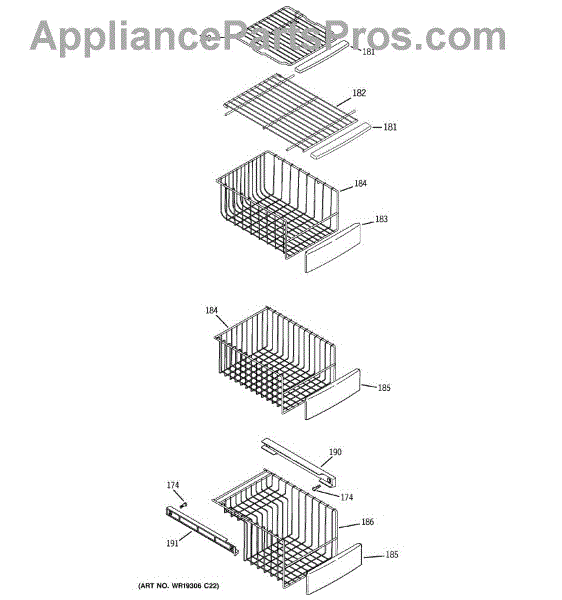 AppliancePartsPros.com

181

182

181

184

183

184

185

190

174

174

186

191

185

(ART NO. WR19306 C22)