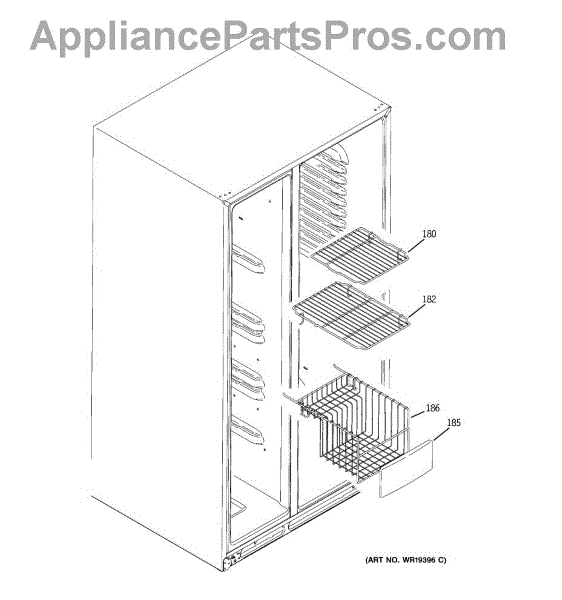 AppliancePartsPros.com

180

182

186

185

(ART NO. WR19396 C)