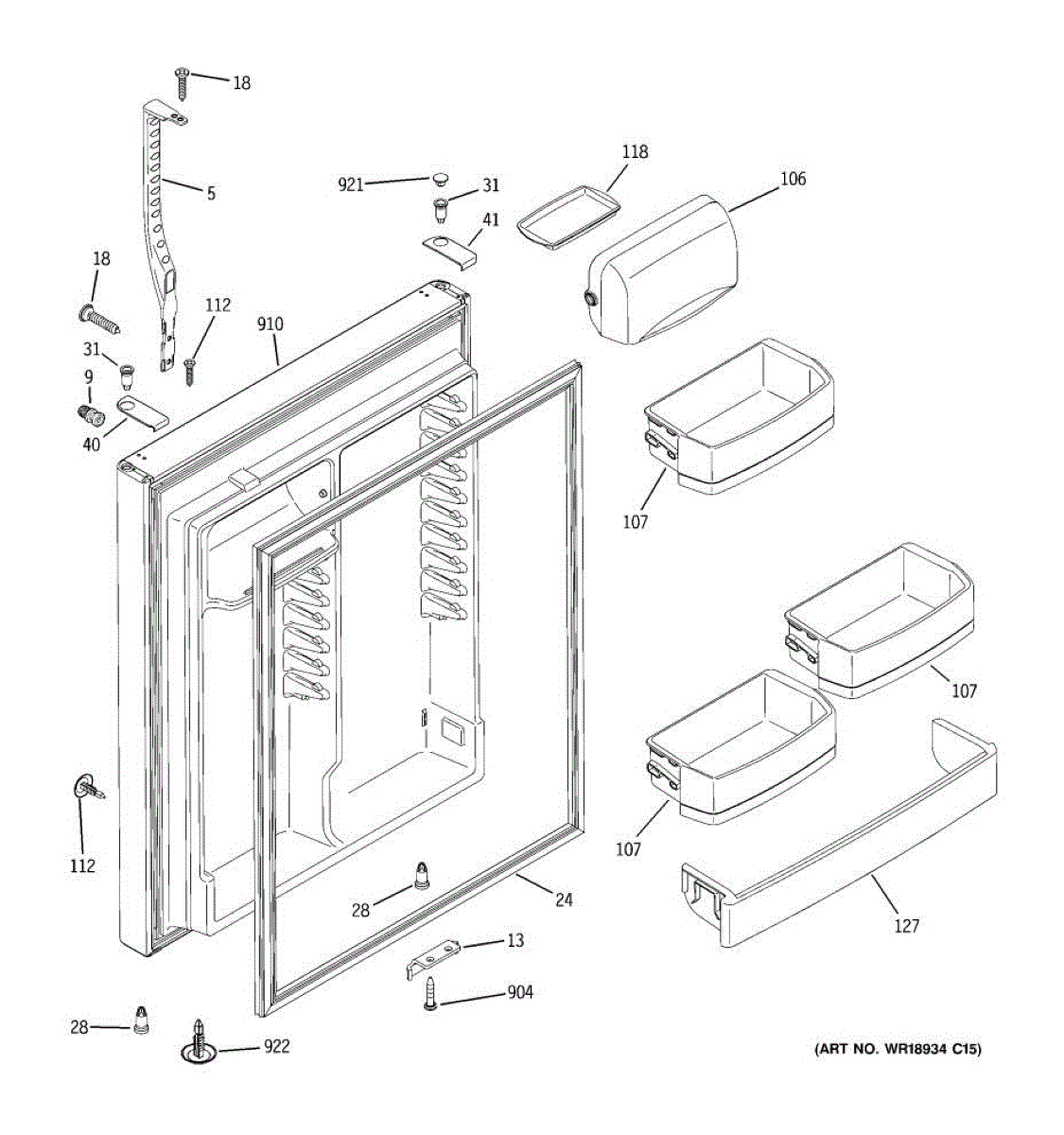 18
5
921
31
118
106
41
18
112
910
31
9
40
107
107
107
112
28
24
127
13
904
28
922
(ART NO. WR18934 C15)