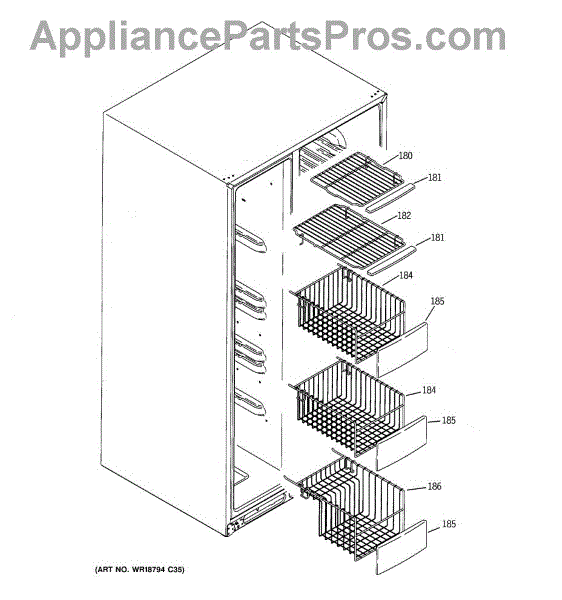 AppliancePartsPros.com

180
181
182
181
184
185
184
185
186
185

(ART NO. WR18794 C35)