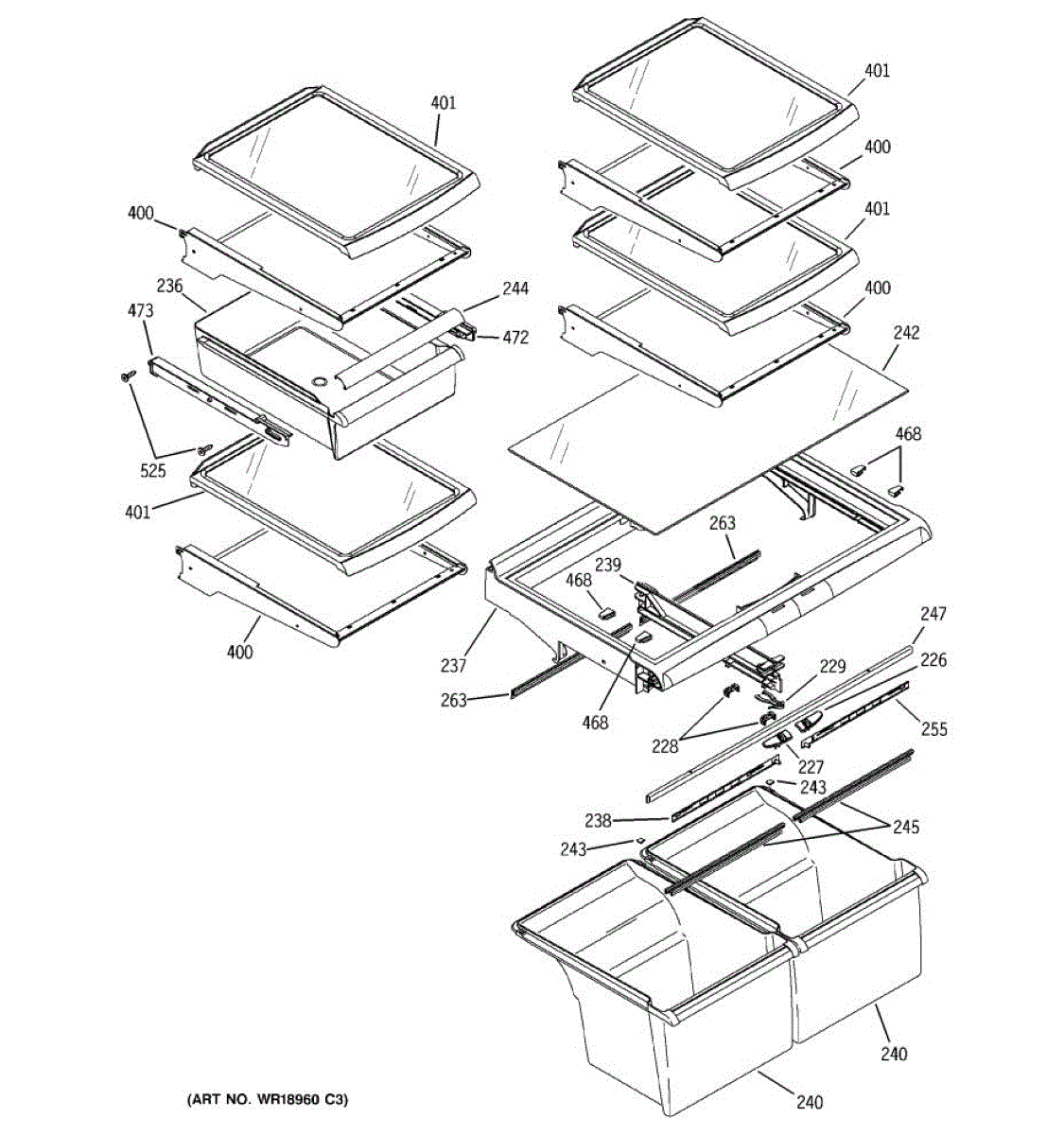 401
400
236
244
473
472
525
401
400
401
400
401
400
242
468
263
239
468
237
263
468
247
229
226
228
255
227
243
238
245
243
240
240
(ART NO. WR18960 C3)