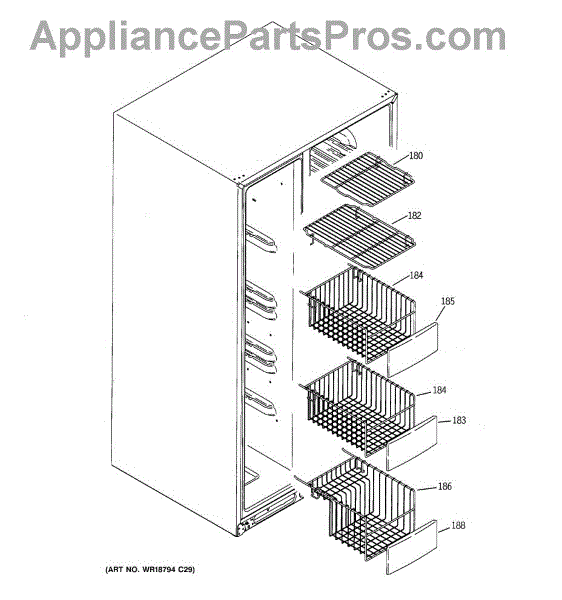 AppliancePartsPros.com

180

182

184

185

184

183

186

188

(ART NO. WR18794 C29)