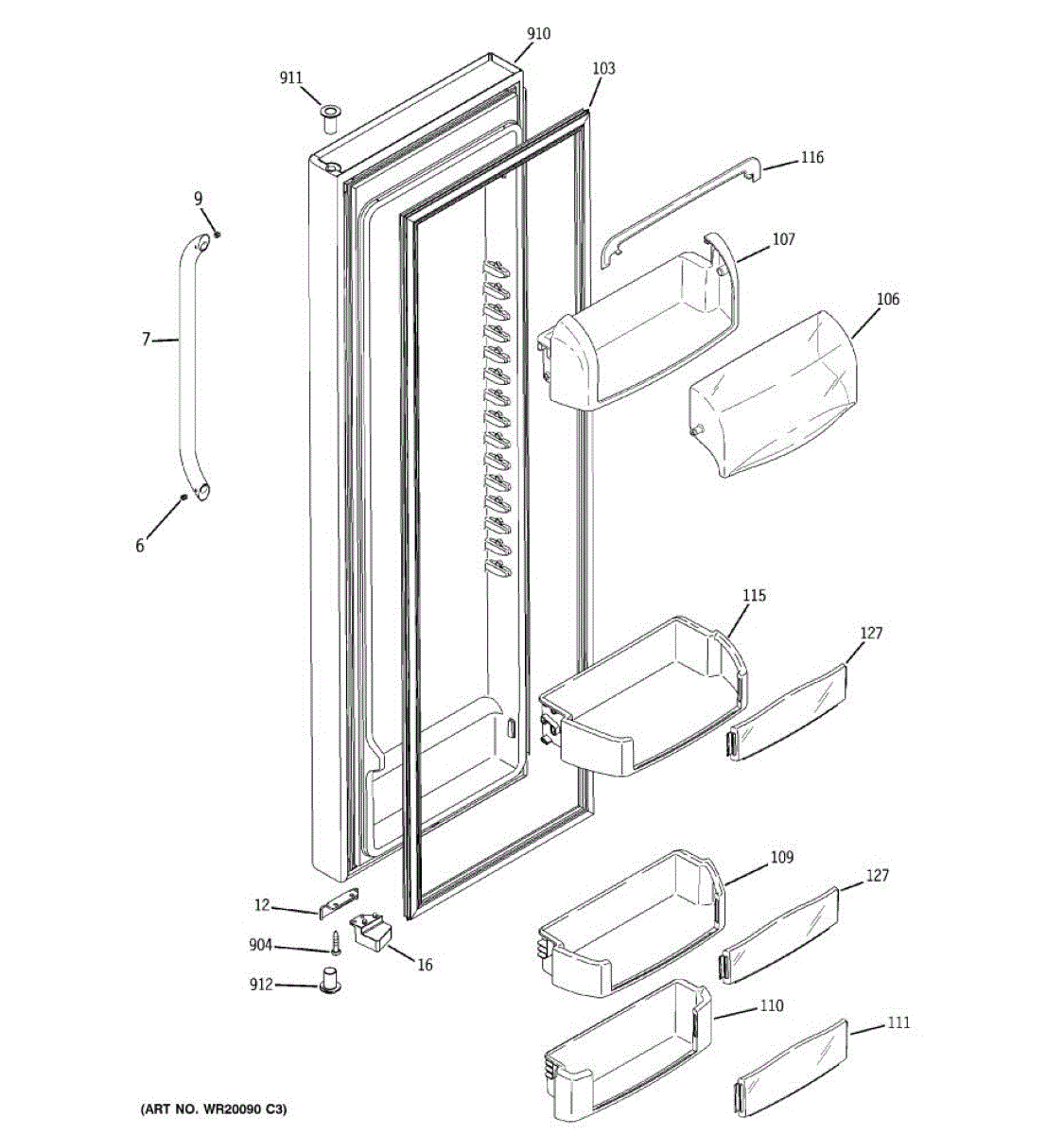 910
911
103
116
9
107
106
7
6
115
127
109
127
12
904
16
912
110
111
(ART NO. WR20090 C3)