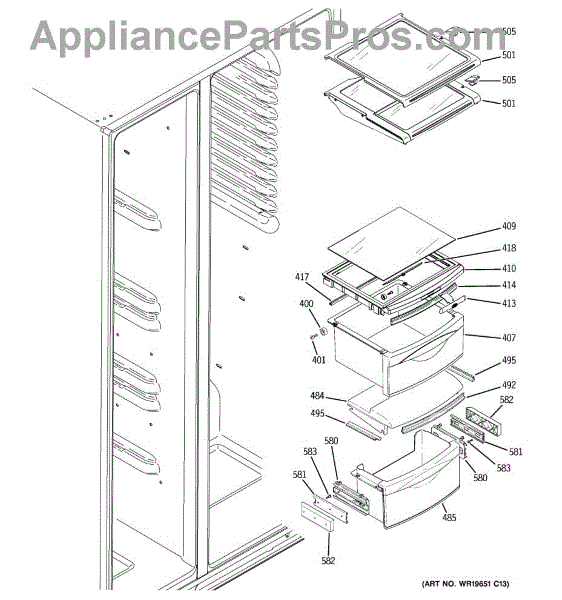 AppliancePartsPros.com

505
501
505
501

409
418
410
414
413
417
400
401
407
495
492
484
495
582
581
583
580
580
583
581
485
582

(ART NO. WR19651 C13)