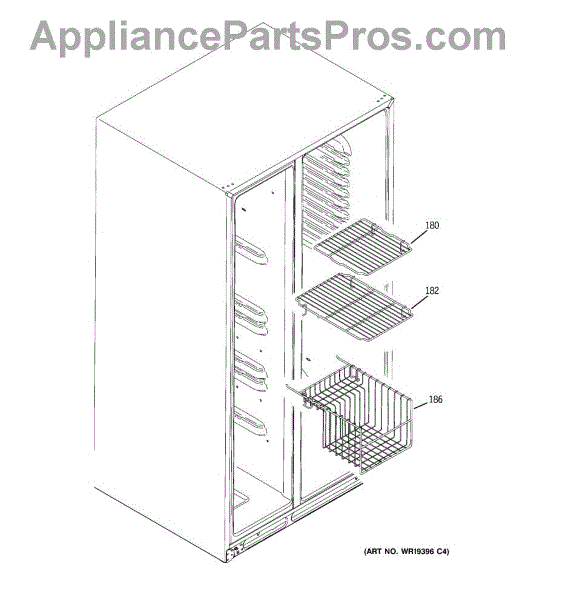 AppliancePartsPros.com

180

182

186

(ART NO. WR19396 C4)