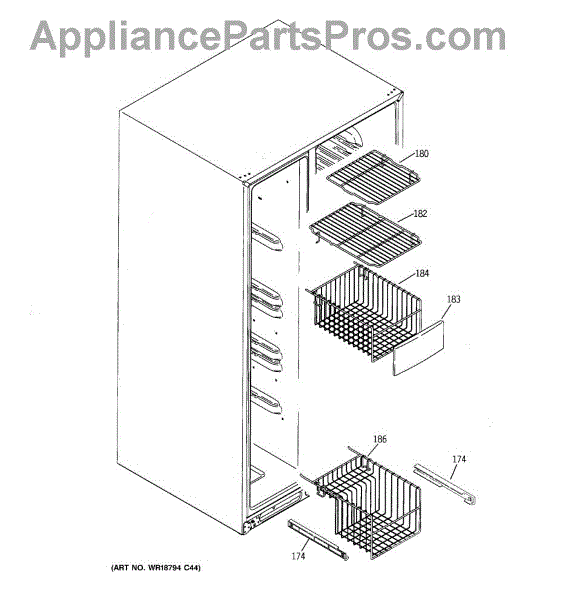 AppliancePartsPros.com

180

182

184

183

186

174

174

(ART NO. WR18794 C44)