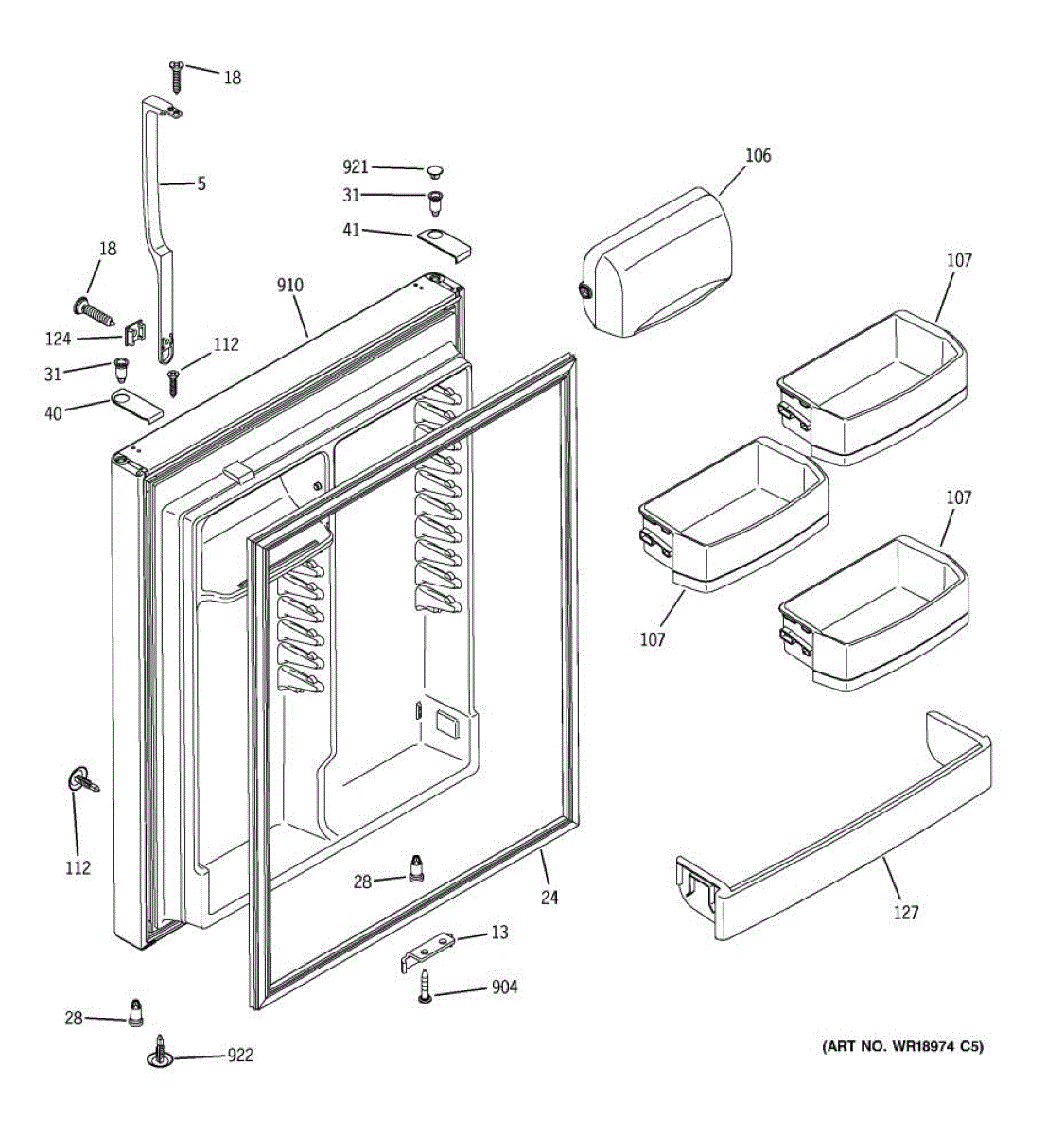 18
5
921
31
41
106
18
910
107
124
112
31
40
107
107
112
28
24
127
13
904
28
922
(ART NO. WR18974 C5)