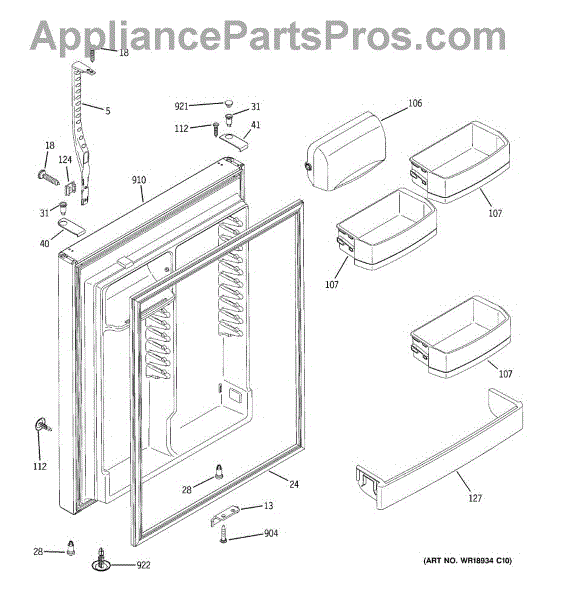 AppliancePartsPros.com

18
5
921
31
112
41
106
18
124
910
107
31
40
107
107
112
28
24
127
13
904
28
922
(ART NO. WR18934 C10)