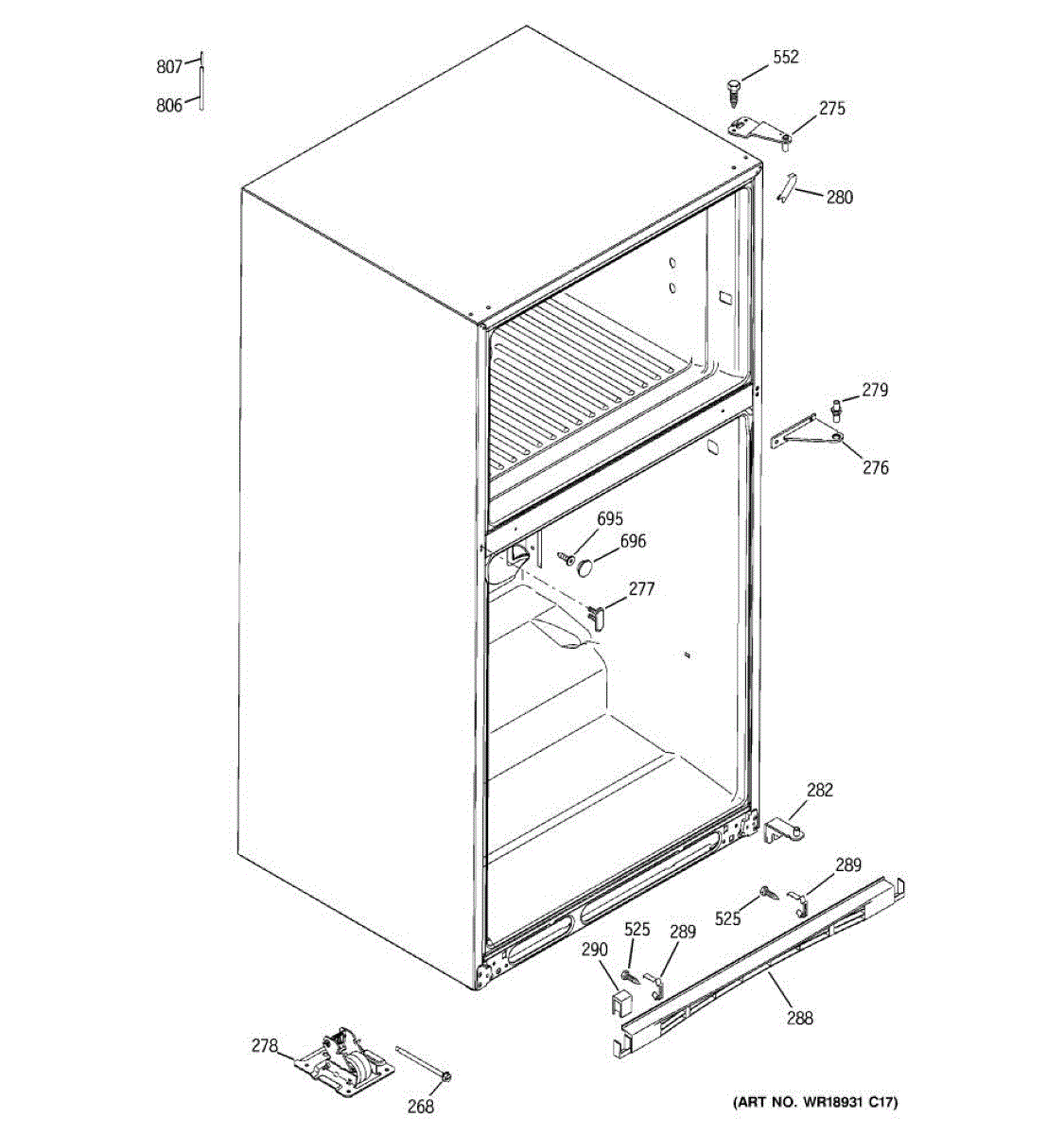 807
806
552
275
280
279
276
695
696
277
282
289
525
525
289
290
288
278
268
(ART NO. WR18931 C17)