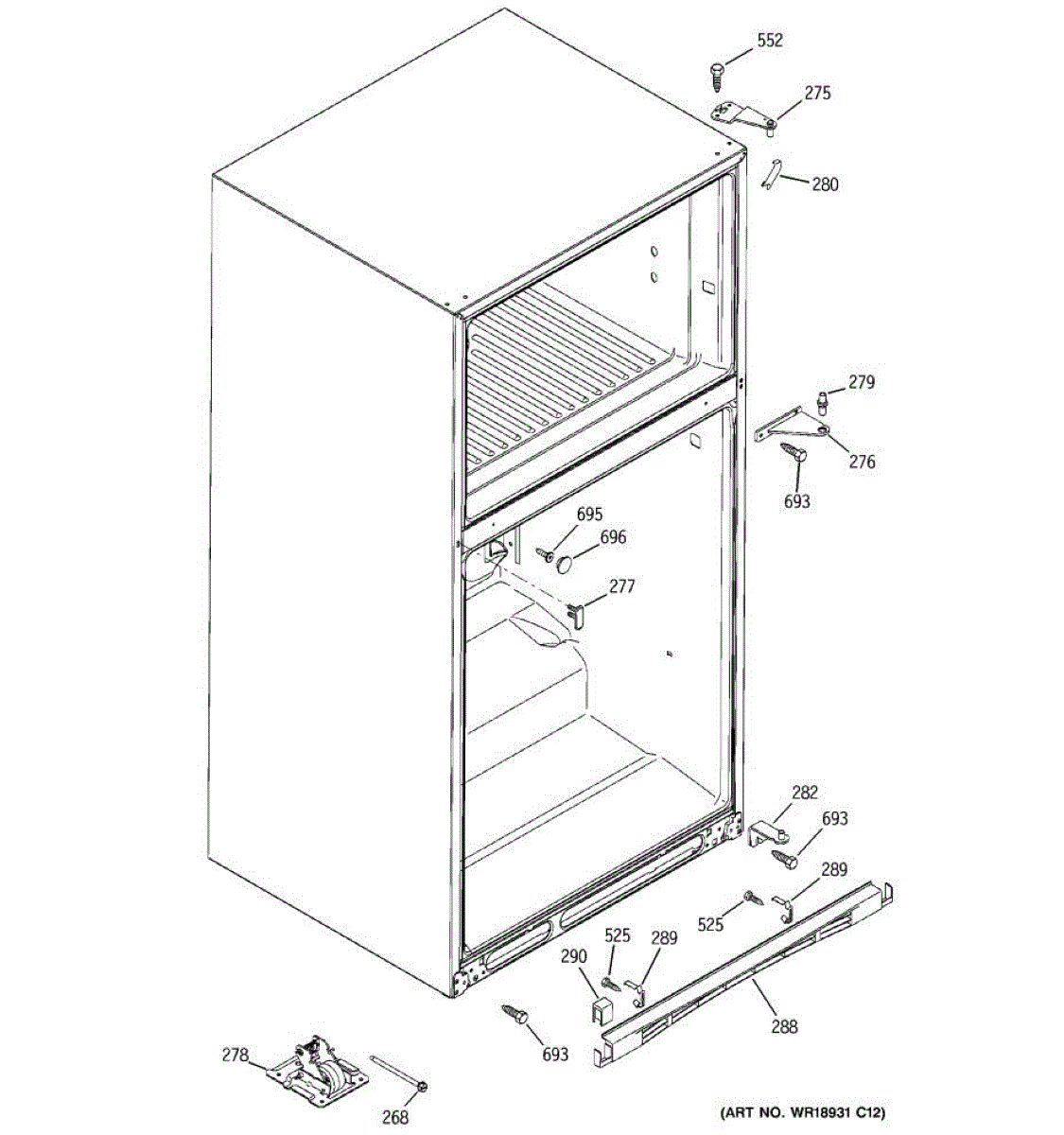 552
275
280
279
276
693
695
696
277
282
693
289
525
525
289
290
288
693
278
268
(ART NO. WR18931 C12)