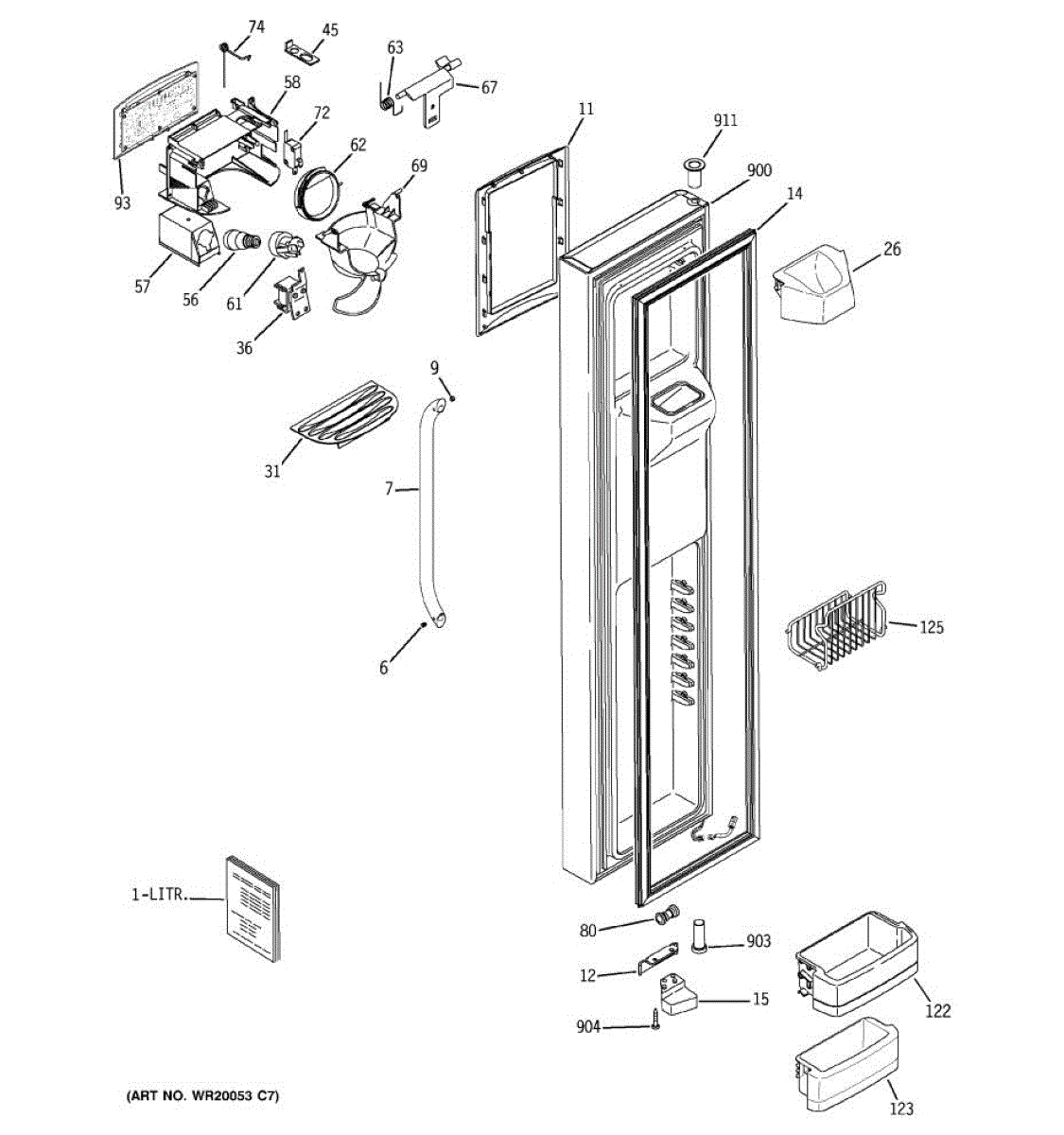 74
45
63
67
58
72
62
69
93
57
56
61
36
11
911
900
14
26
9
31
7
6
125
1-LITR.
80
903
12
15
904
122
123
(ART NO. WR20053 C7)