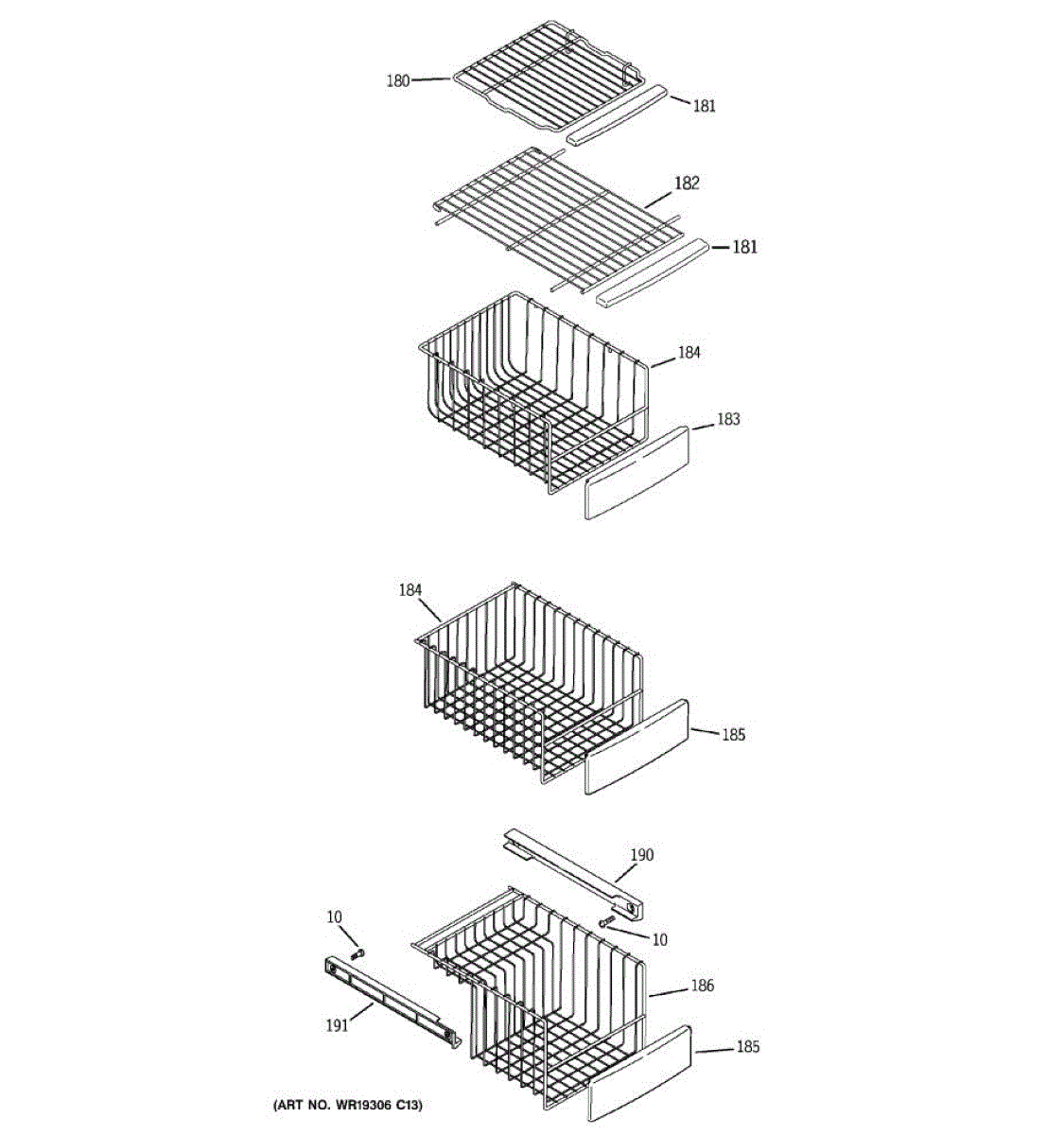 180
181
182
181
184
183
184
185
190
10
10
186
191
185
(ART NO. WR19306 C13)