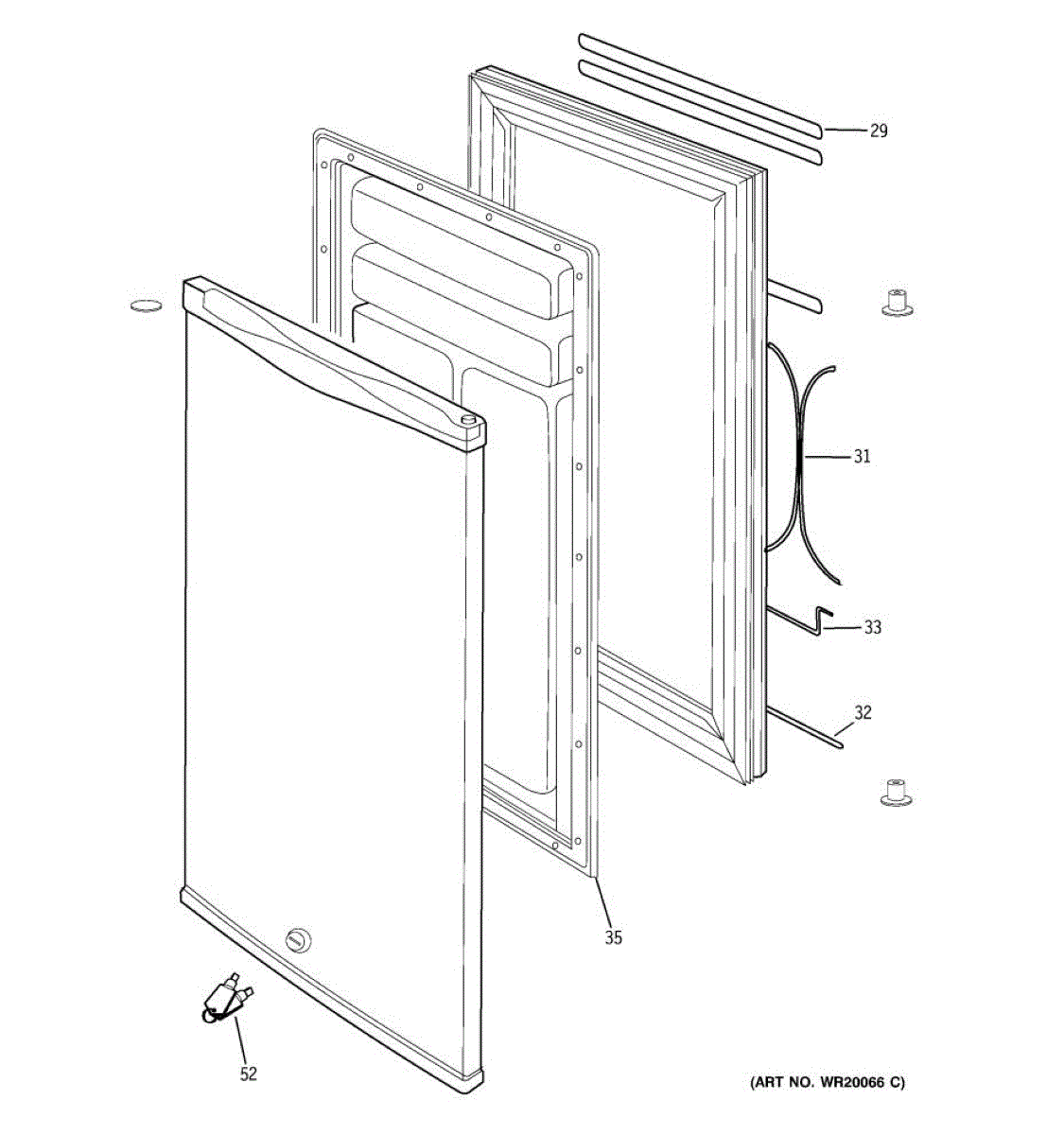 29
31
33
32
35
52
(ART NO. WR20066 C)