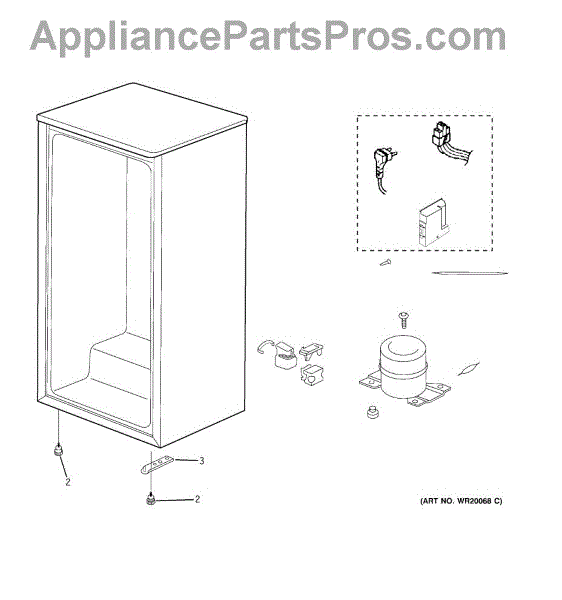 AppliancePartsPros.com

3

2

2

(ART NO. WR20068 C)