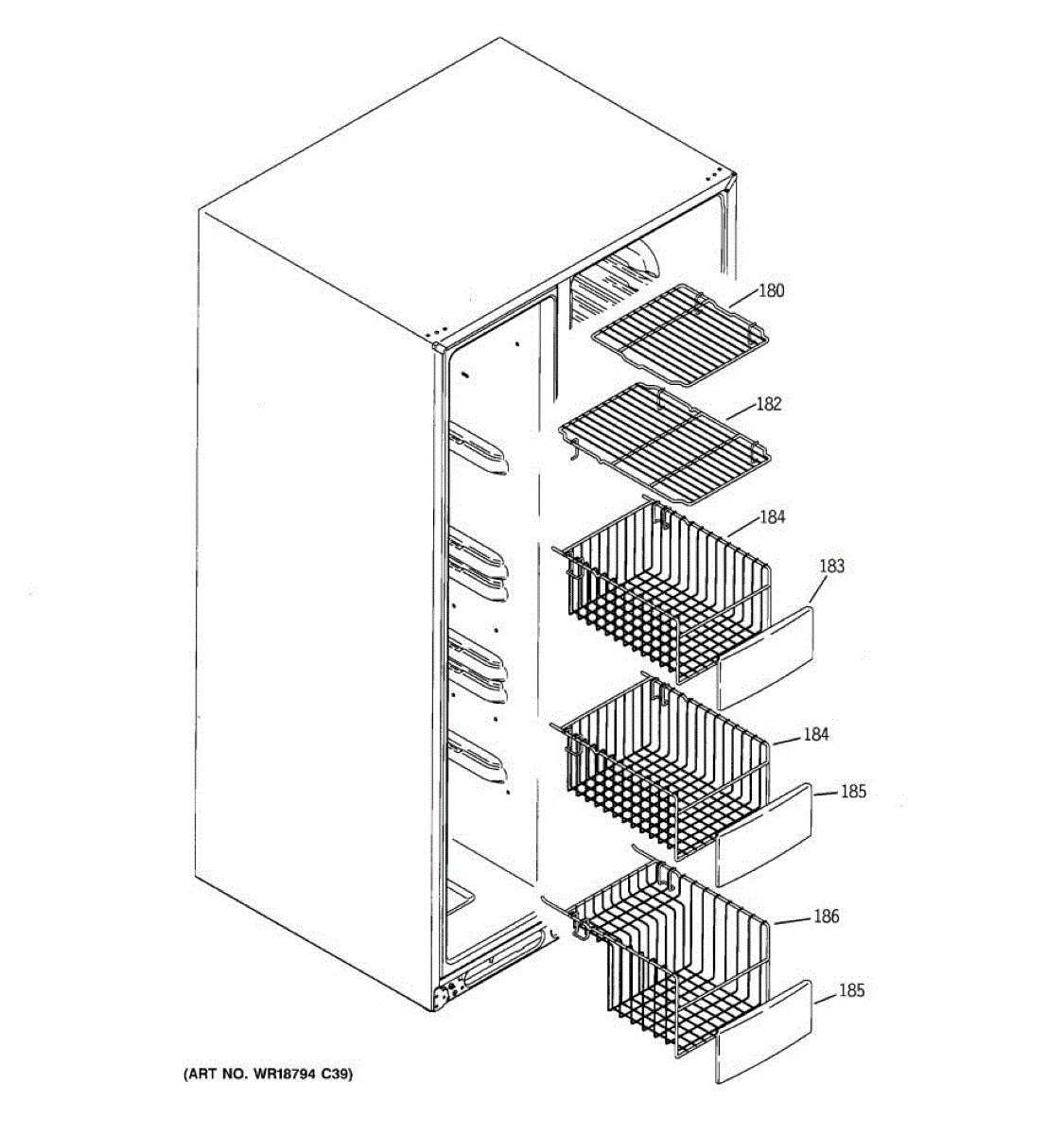 180
182
184
183
184
185
186
185
(ART NO. WR18794 C39)