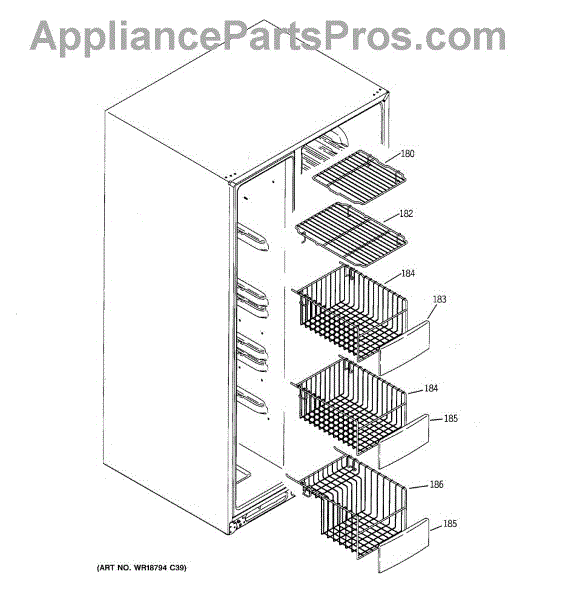 AppliancePartsPros.com

180

182

184

183

184

185

186

185

(ART NO. WR18794 C39)