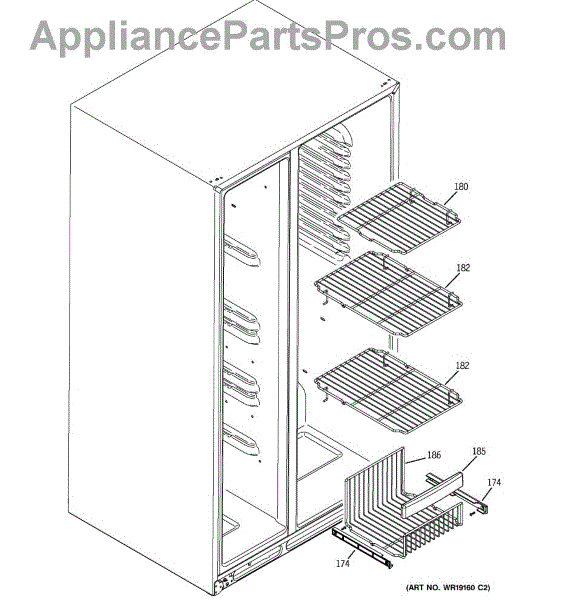 AppliancePartsPros.com

180

182

182

186

185

174

174

(ART NO. WR19160 C2)