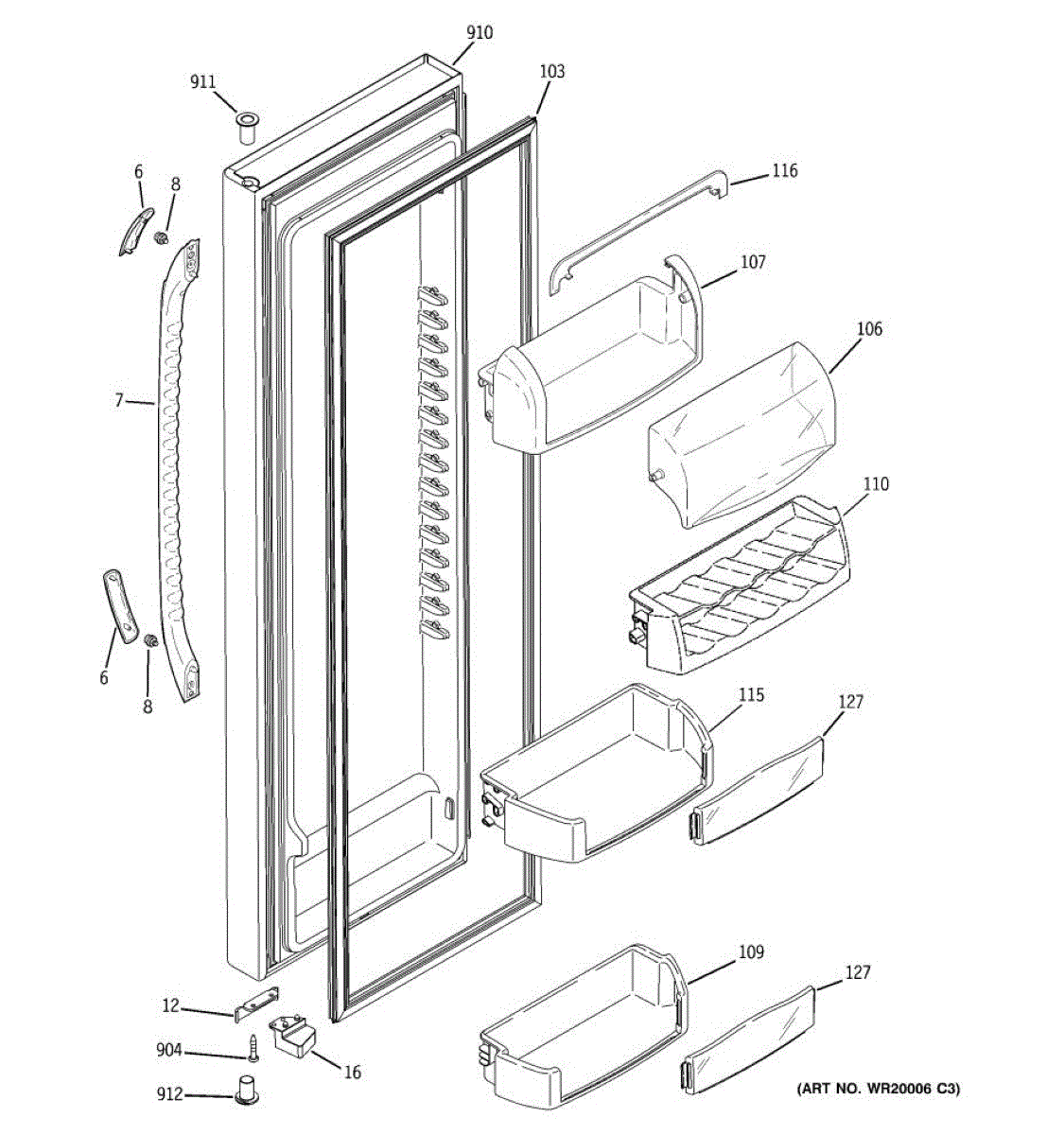 910
911
103
6
8
116
107
106
7
110
6
8
115
127
109
127
12
904
16
912
(ART NO. WR20006 C3)