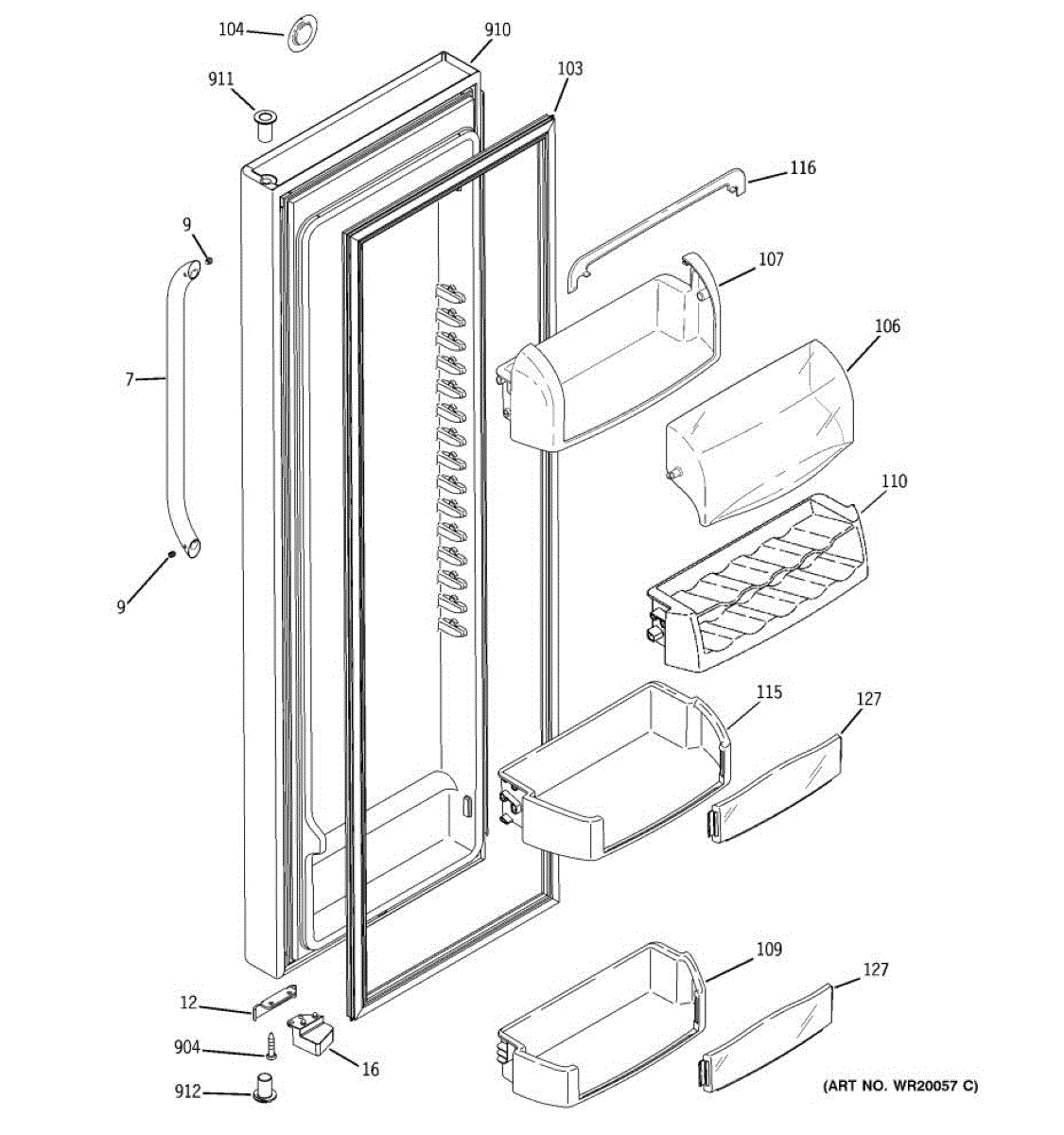 104
910
911
103
116
9
107
106
7
110
9
115
127
109
127
12
904
16
912
(ART NO. WR20057 C)