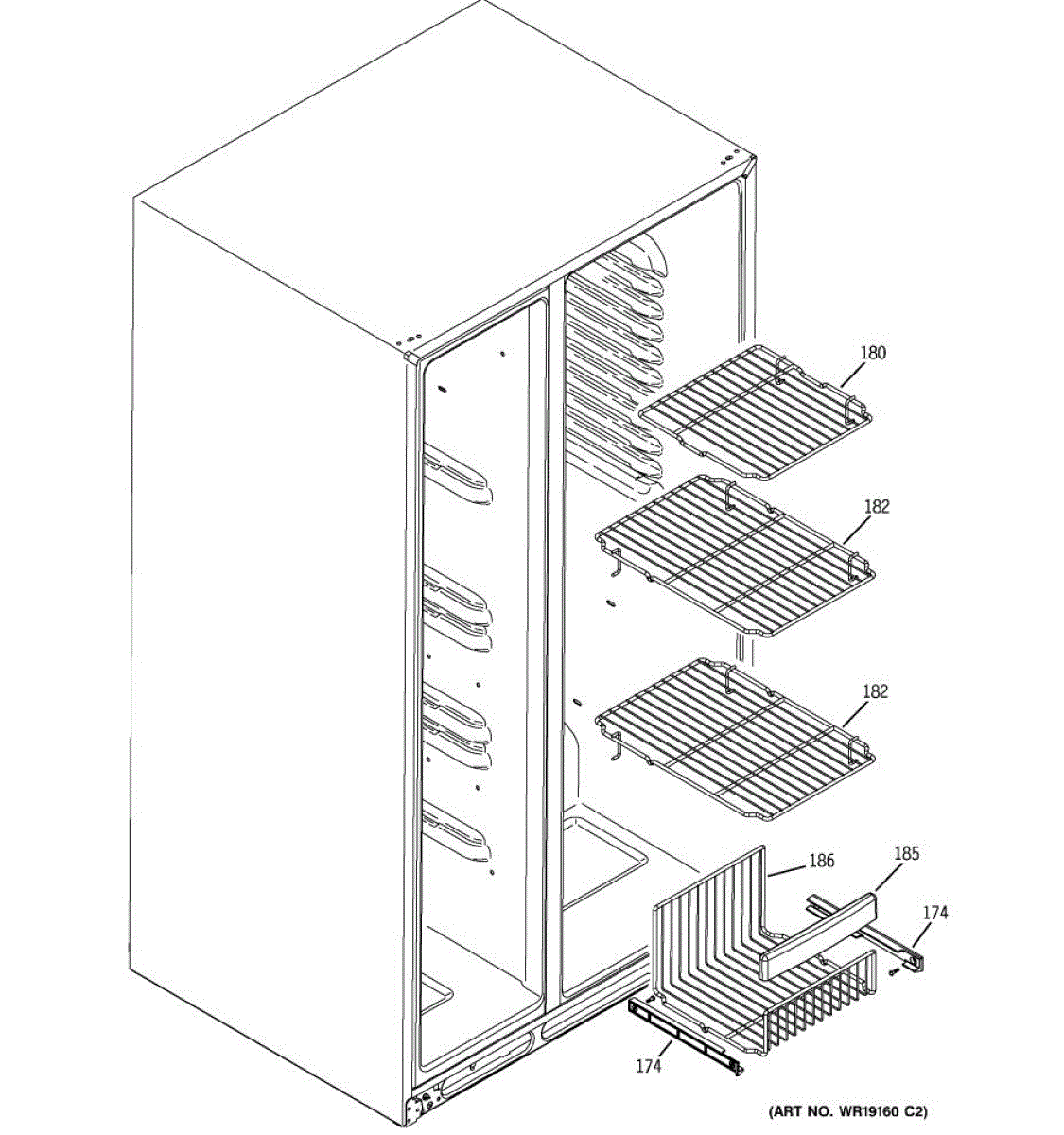 180
182
182
186
185
174
174
(ART NO. WR19160 C2)