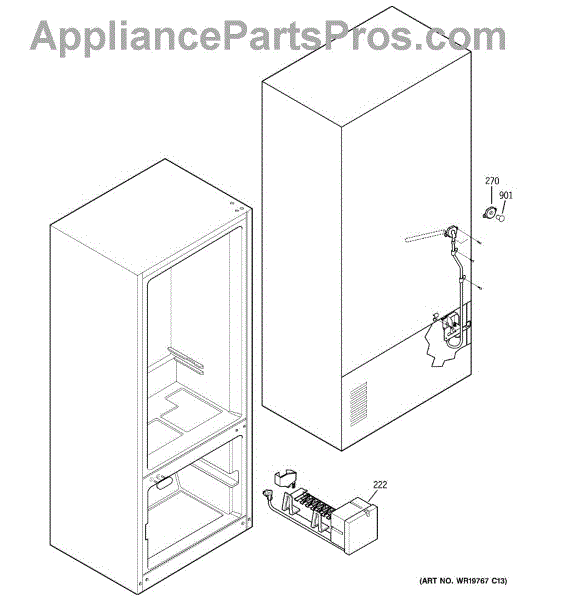 AppliancePartsPros.com

270
901
222

(ART NO. WR19767 C13)