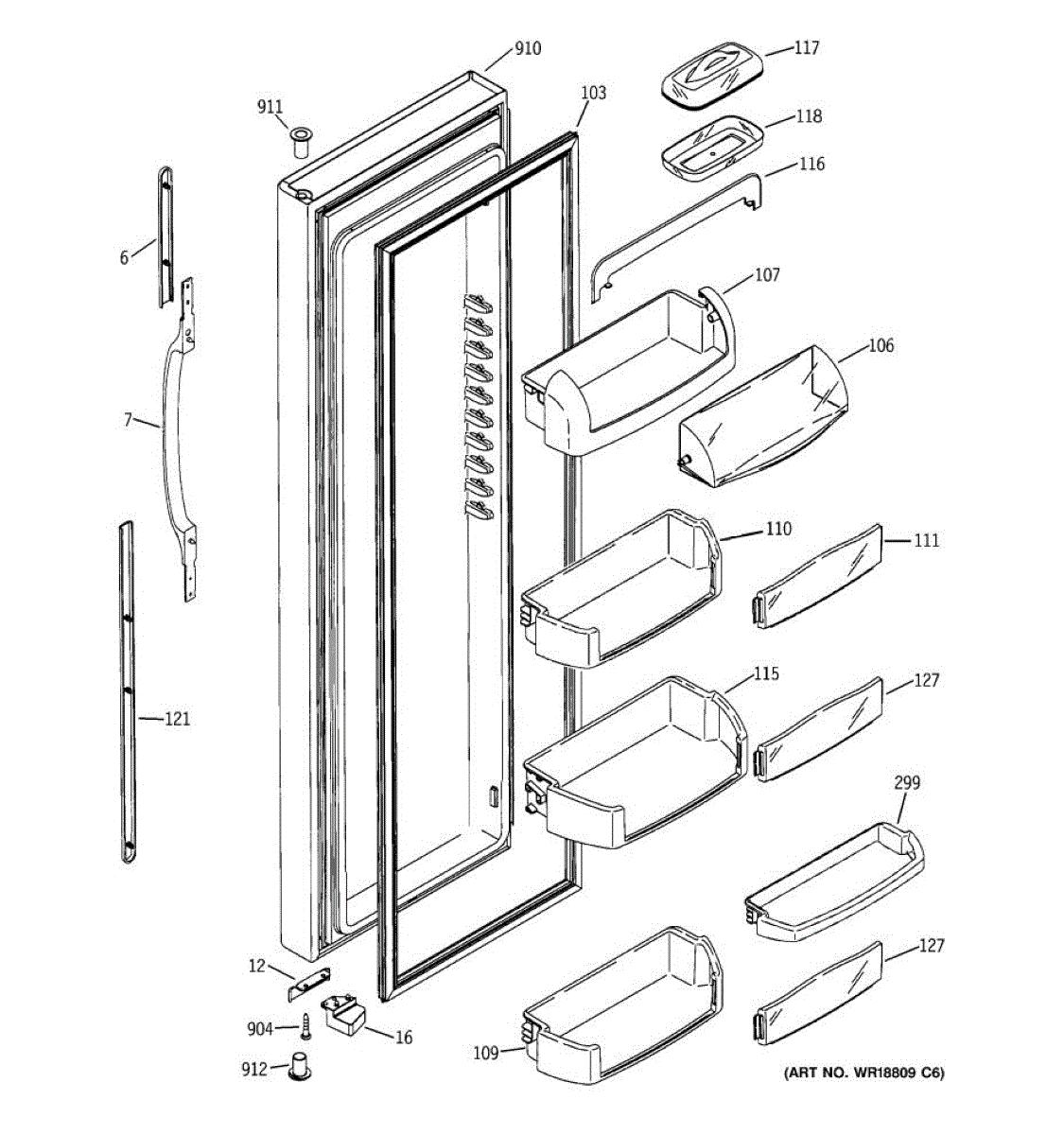 910
117
911
103
118
116
6
107
106
7
110
111
115
127
121
299
12
127
904
16
109
912
(ART NO. WR18809 C6)