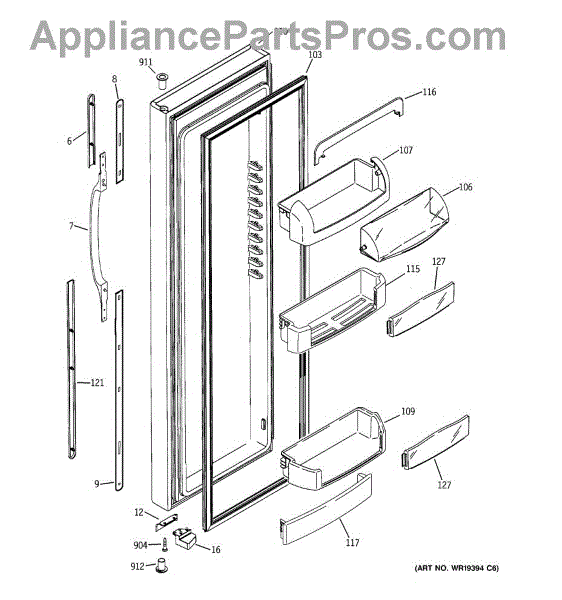 AppliancePartsPros.com

911
103
8
116
6
107
106
7
115
127
121
109
9
127
12
117
904
16
912
(ART NO. WR19394 C6)