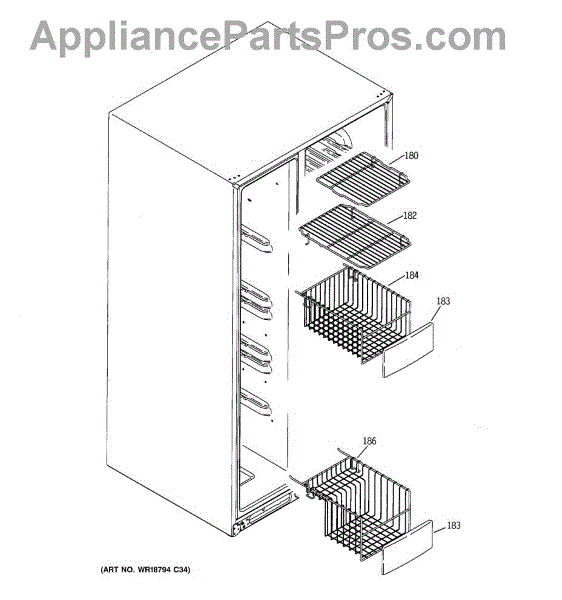 AppliancePartsPros.com

180
182
184
183
186
183

(ART NO. WR18794 C34)