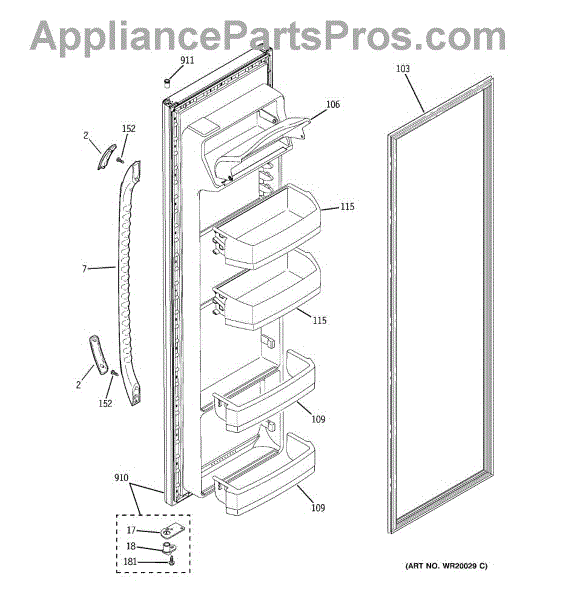 AppliancePartsPros.com

911
103
106
2
152
115
7
115
2
152
109
910
109
17
18
181
(ART NO. WR20029 C)