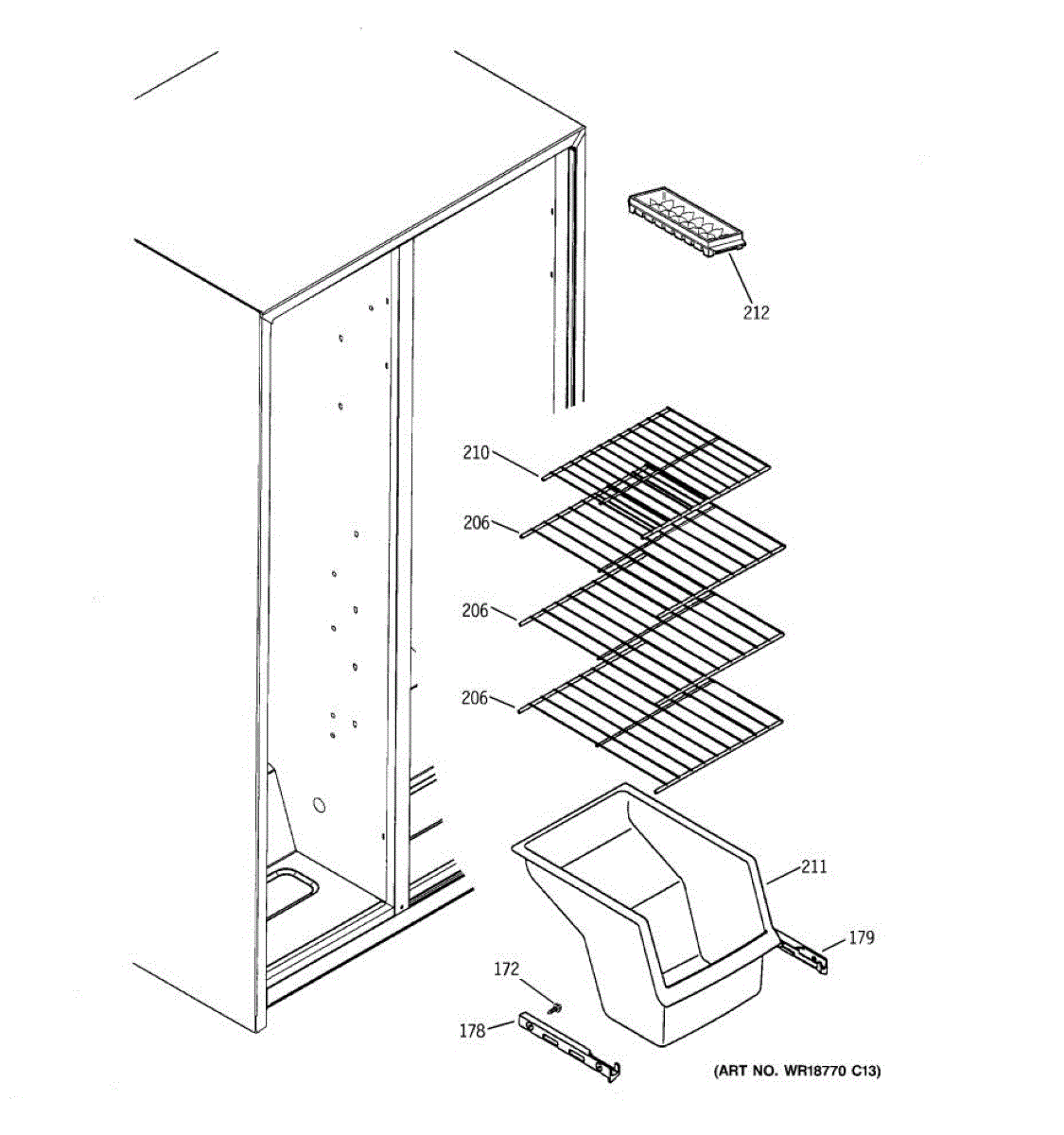 212

210

206

206

206

211

179

172

178

(ART NO. WR18770 C13)